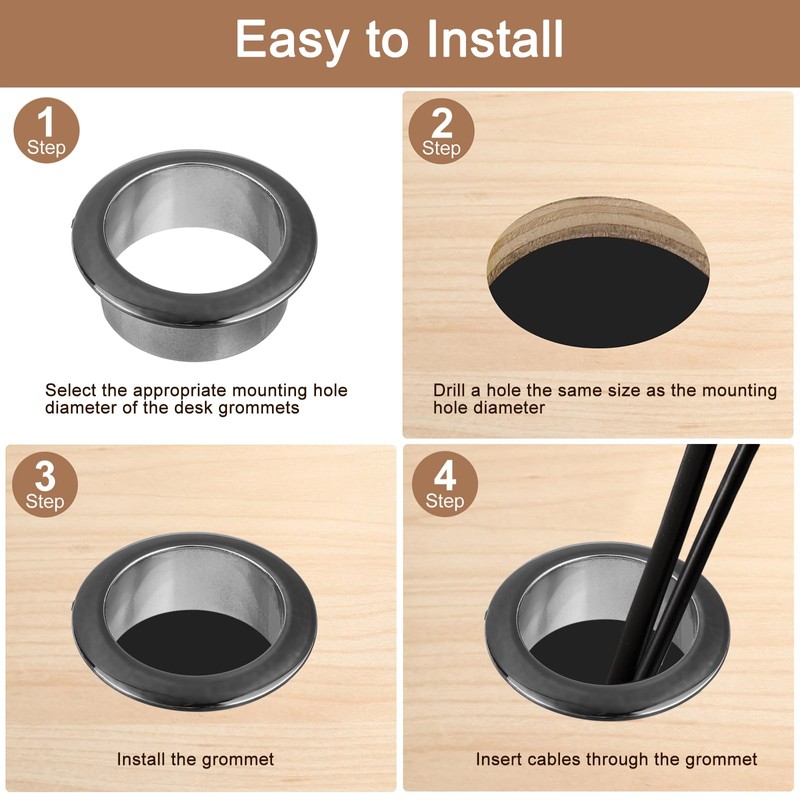 Easy to Install

1
Step

Select the appropriate mounting hole diameter of the desk grommets

2
Step

Drill a hole the same size as the mounting hole diameter

3
Step

Install the grommet

4
Step

Insert cables through the grommet