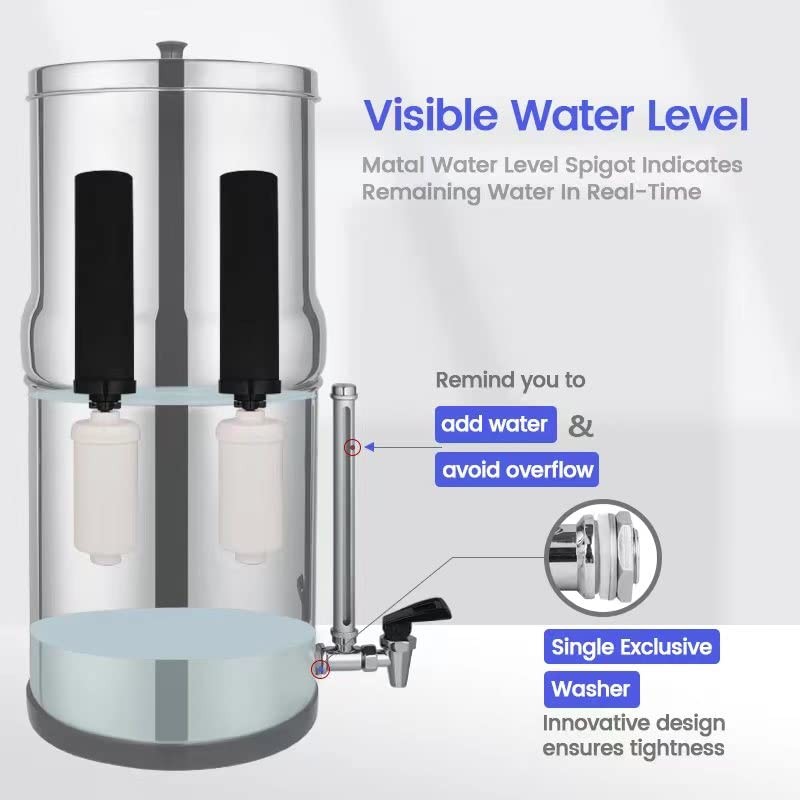 Visible Water Level

Matal Water Level Spigot Indicates Remaining Water In Real-Time

Remind you to

add water &

avoid overflow

Single Exclusive

Washer

Innovative design ensures tightness