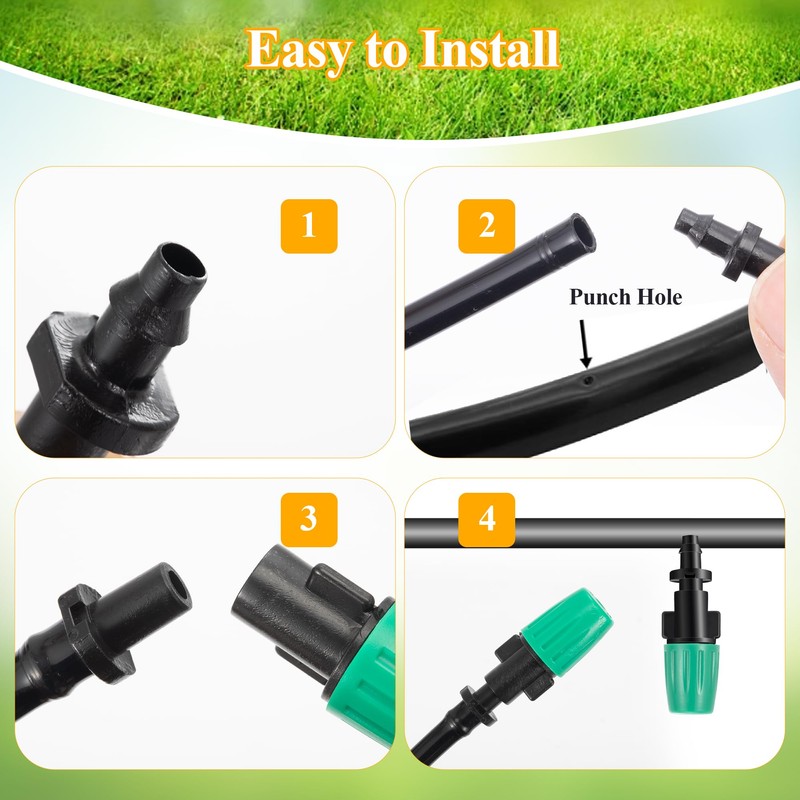 Easy to Install

1

2

Punch Hole

3

4