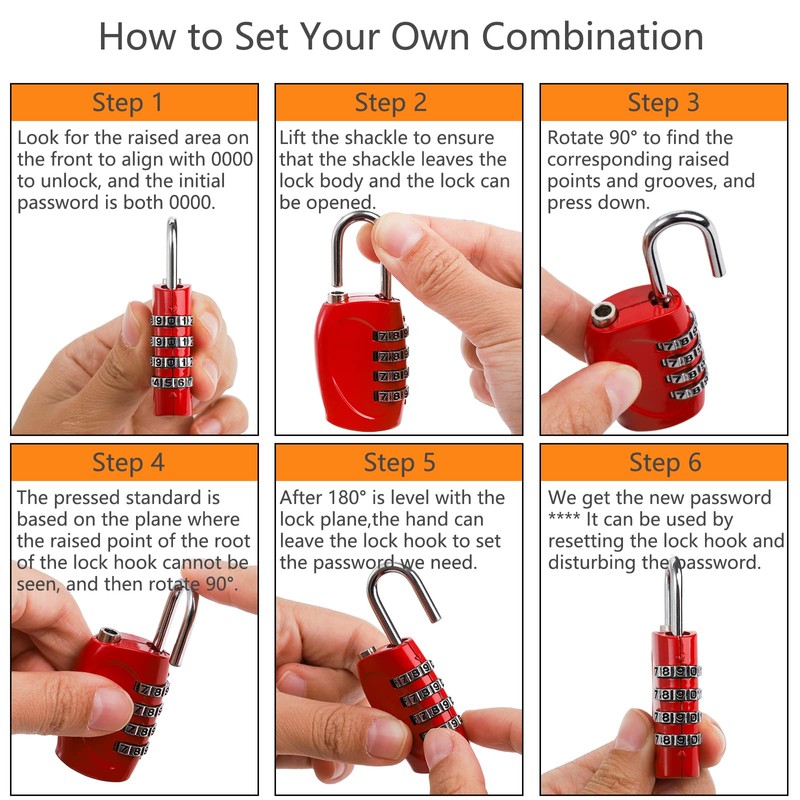 How to Set Your Own Combination

Step 1

Look for the raised area on the front to align with 0000 to unlock, and the initial password is both 0000.

Step 2

Lift the shackle to ensure that the shackle leaves the lock body and the lock can be opened.

Step 3

Rotate 90° to find the corresponding raised points and grooves, and press down.

Step 4

The pressed standard is based on the plane where the raised point of the root of the lock hook cannot be seen, and then rotate 90°.

Step 5

After 180° is level with the lock plane,the hand can leave the lock hook to set the password we need.

Step 6

We get the new password **** It can be used by resetting the lock hook and disturbing the password.