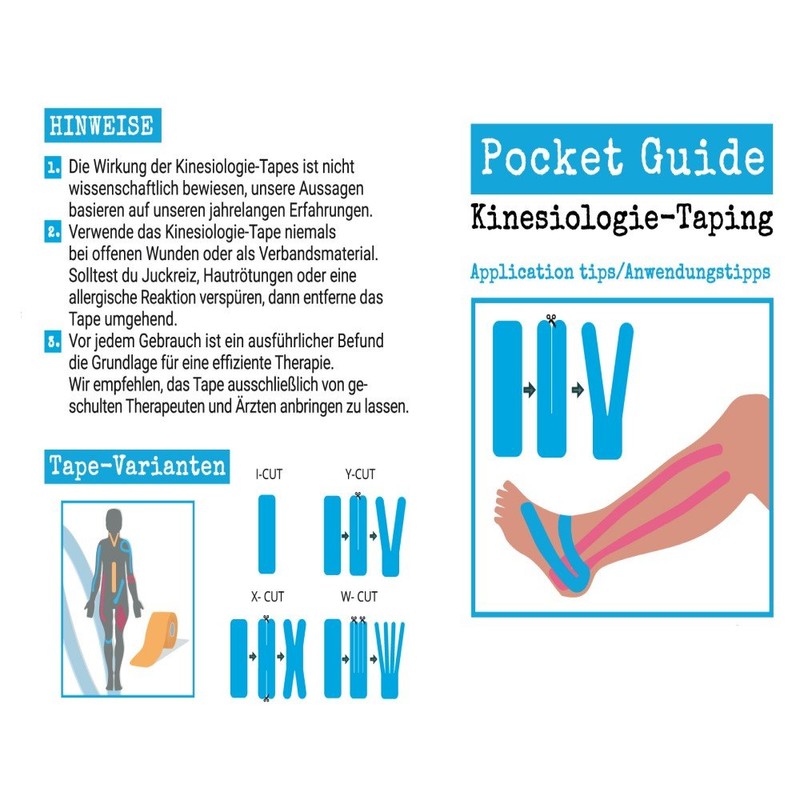 HINWEISE

1. Die Wirkung der Kinesiologie-Tapes ist nicht wissenschaftlich bewiesen, unsere Aussagen basieren auf unseren jahrelangen Erfahrungen.

2. Verwende das Kinesiologie-Tape niemals bei offenen Wunden oder als Verbandsmaterial. Solltest du Juckreiz, Hautrötungen oder eine allergische Reaktion verspüren, dann entferne das Tape umgehend.

3. Vor jedem Gebrauch ist ein ausführlicher Befund die Grundlage für eine effiziente Therapie. Wir empfehlen, das Tape ausschließlich von geschulten Therapeuten und Ärzten anbringen zu lassen.

Tape-Varianten

I-CUT

Y-CUT

X- CUT

W- CUT

Pocket Guide

Kinesiologie-Taping

Application tips/Anwendungstipps