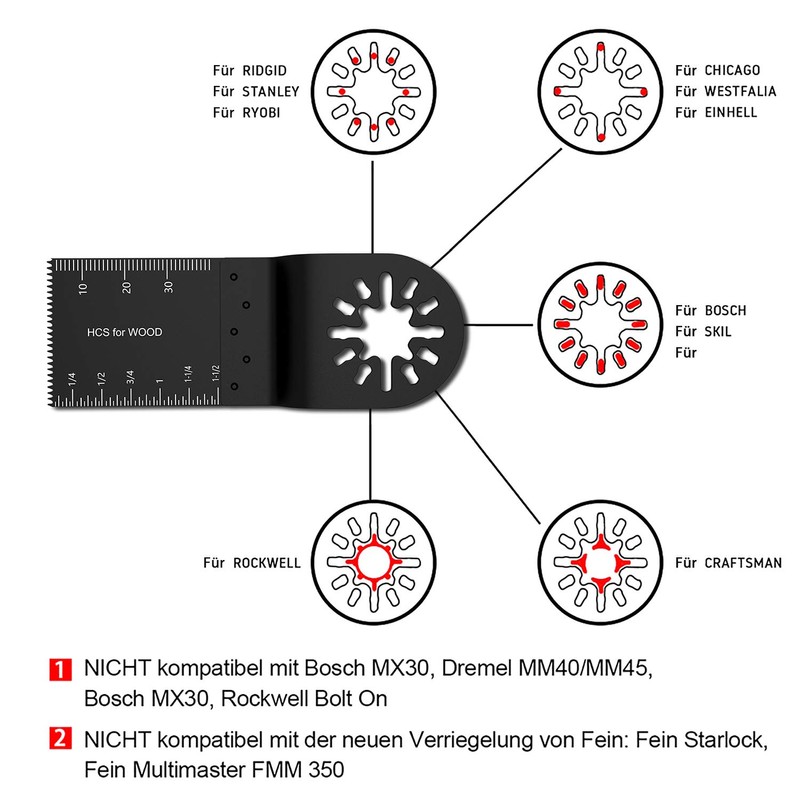 Für RIDGID
Für STANLEY
Für RYOBI

Für CHICAGO
Für WESTFALIA
Für EINHELL

10 20 30

HCS for WOOD

1/4 1/2 3/4 1 1-1/4 1-1/2

Für BOSCH
Für SKIL
Für

Für ROCKWELL

Für CRAFTSMAN

1 NICHT kompatibel mit Bosch MX30, Dremel MM40/MM45, Bosch MX30, Rockwell Bolt On

2 NICHT kompatibel mit der neuen Verriegelung von Fein: Fein Starlock, Fein Multimaster FMM 350