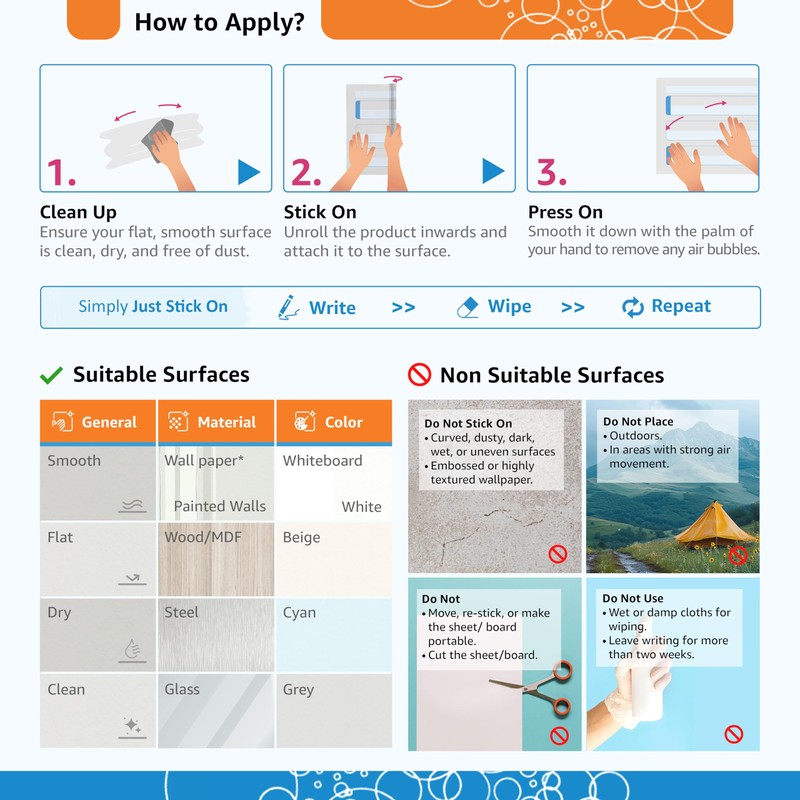 How to Apply?

1.

Clean Up
Ensure your flat, smooth surface is clean, dry, and free of dust.

2.

Stick On
Unroll the product inwards and attach it to the surface.

3.

Press On
Smooth it down with the palm of your hand to remove any air bubbles.

Simply Just Stick On Write >> Wipe >> Repeat

Suitable Surfaces

| General | Material | Color |
|---|---|---|
| Smooth | Wall paper* Painted Walls | Whiteboard White |
| Flat | Wood/MDF | Beige |
| Dry | Steel | Cyan |
| Clean | Glass | Grey |

Non Suitable Surfaces

Do Not Stick On
• Curved, dusty, dark, wet, or uneven surfaces
• Embossed or highly textured wallpaper.

Do Not Place
• Outdoors.
• In areas with strong air movement.

Do Not
• Move, re-stick, or make the sheet/ board portable.
• Cut the sheet/board.

Do Not Use
• Wet or damp cloths for wiping.
• Leave writing for more than two weeks.