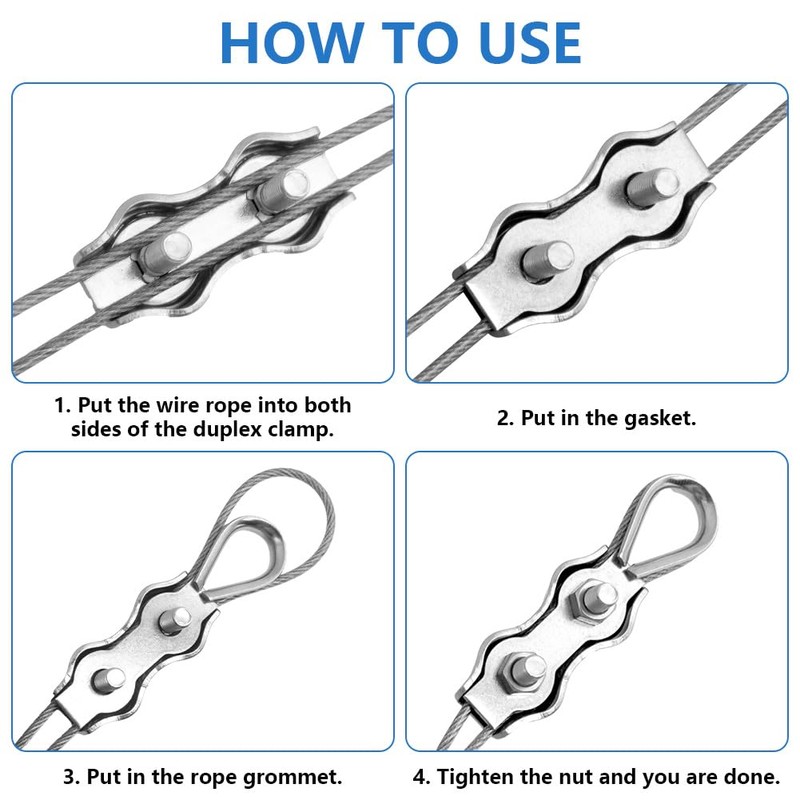 HOW TO USE

1. Put the wire rope into both sides of the duplex clamp.

2. Put in the gasket.

3. Put in the rope grommet.

4. Tighten the nut and you are done.