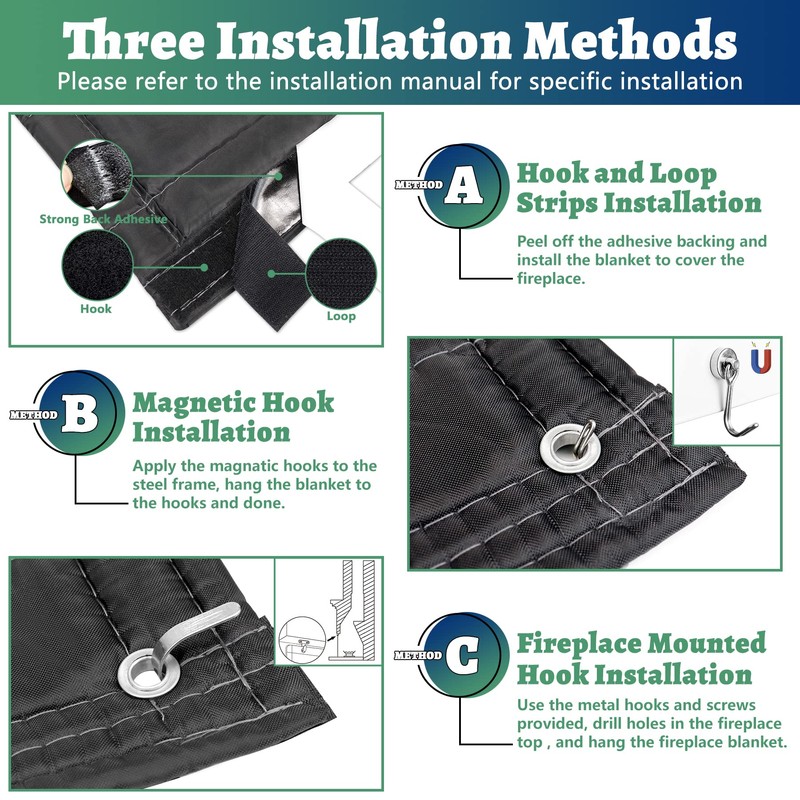 Three Installation Methods
Please refer to the installation manual for specific installation

Strong Back Adhesive

Hook

Loop

METHOD A

Hook and Loop Strips Installation

Peel off the adhesive backing and install the blanket to cover the fireplace.

METHOD B

Magnetic Hook Installation

Apply the magnatic hooks to the steel frame, hang the blanket to the hooks and done.

METHOD C

Fireplace Mounted Hook Installation

Use the metal hooks and screws provided, drill holes in the fireplace top , and hang the fireplace blanket.