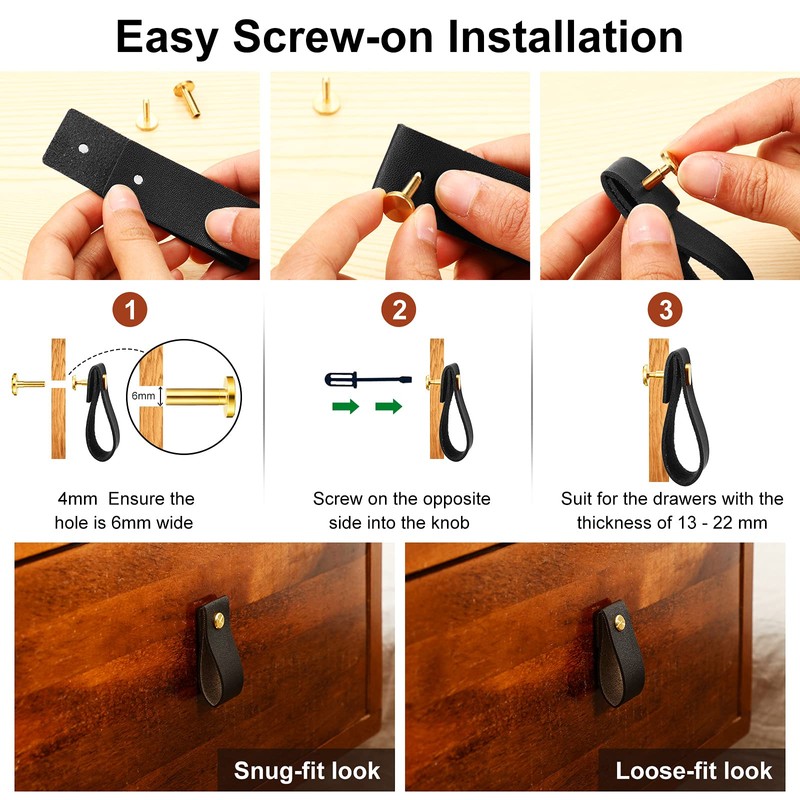 Easy Screw-on Installation

1

6mm

4mm Ensure the hole is 6mm wide

2

Screw on the opposite side into the knob

3

Suit for the drawers with the thickness of 13 - 22 mm

Snug-fit look

Loose-fit look