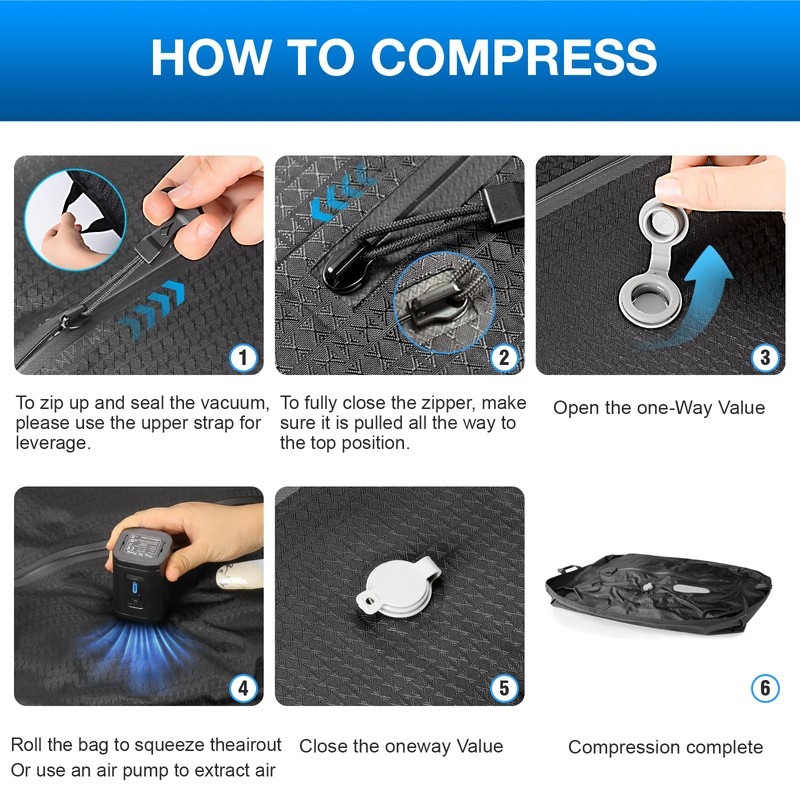 HOW TO COMPRESS

1

To zip up and seal the vacuum, please use the upper strap for leverage.

2

To fully close the zipper, make sure it is pulled all the way to the top position.

3

Open the one-Way Value

4

Roll the bag to squeeze theairout
Or use an air pump to extract air

5

Close the oneway Value

6

Compression complete