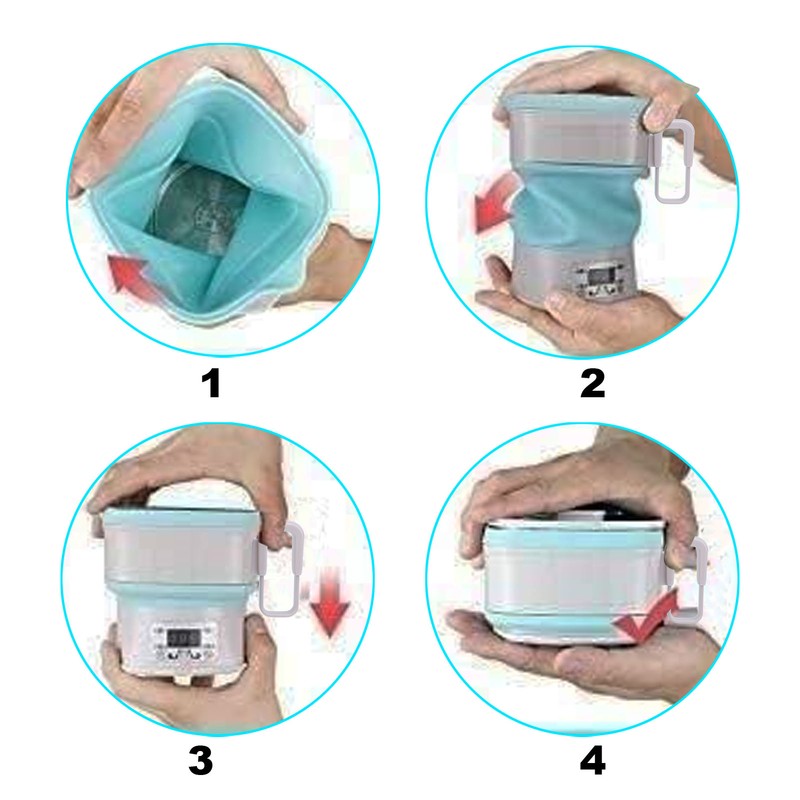 1

2

3

4