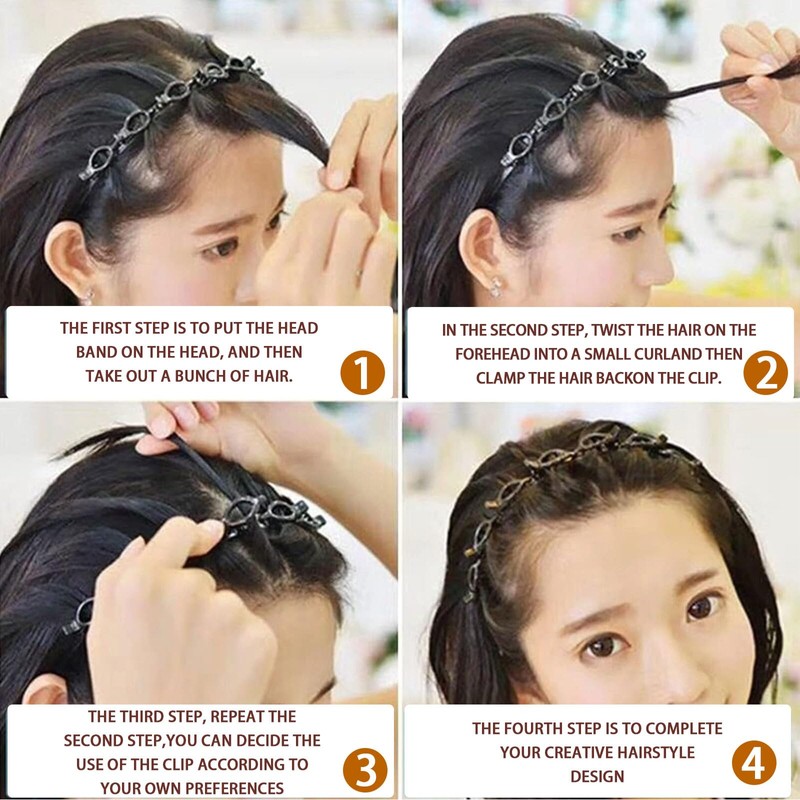 THE FIRST STEP IS TO PUT THE HEAD BAND ON THE HEAD, AND THEN TAKE OUT A BUNCH OF HAIR.

1

IN THE SECOND STEP, TWIST THE HAIR ON THE FOREHEAD INTO A SMALL CURLAND THEN CLAMP THE HAIR BACKON THE CLIP.

2

THE THIRD STEP, REPEAT THE SECOND STEP,YOU CAN DECIDE THE USE OF THE CLIP ACCORDING TO YOUR OWN PREFERENCES

3

THE FOURTH STEP IS TO COMPLETE YOUR CREATIVE HAIRSTYLE DESIGN

4