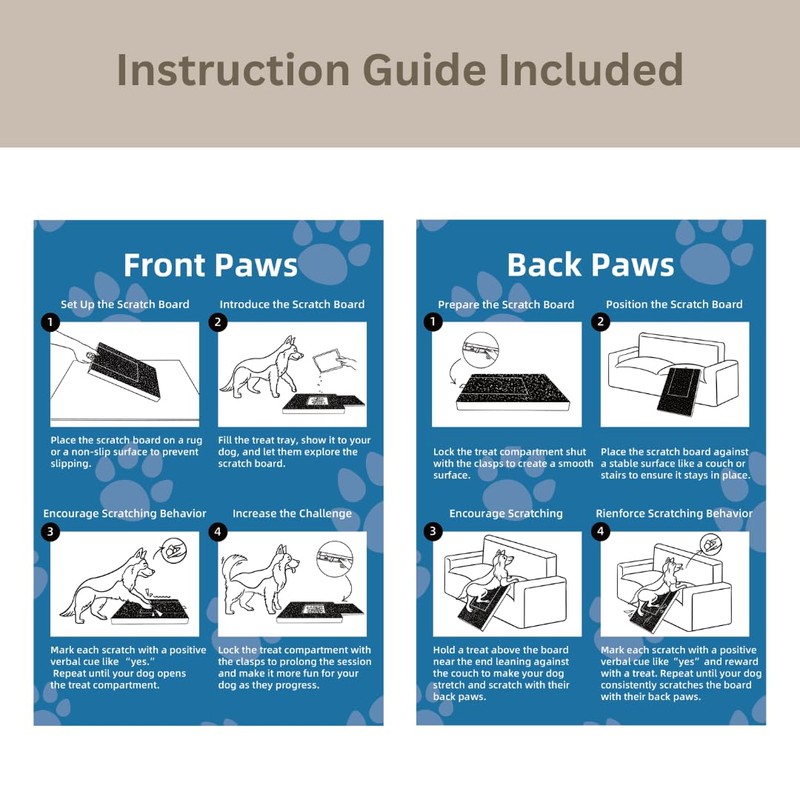 Instruction Guide Included

Front Paws

Set Up the Scratch Board

1

Place the scratch board on a rug or a non-slip surface to prevent slipping.

Introduce the Scratch Board

2

Fill the treat tray, show it to your dog, and let them explore the scratch board.

Encourage Scratching Behavior

3

Mark each scratch with a positive verbal cue like "yes." Repeat until your dog opens the treat compartment.

Increase the Challenge

4

Lock the treat compartment with the clasps to prolong the session and make it more fun for your dog as they progress.

Back Paws

Prepare the Scratch Board

1

Lock the treat compartment shut with the clasps to create a smooth surface.

Position the Scratch Board

2

Place the scratch board against a stable surface like a couch or stairs to ensure it stays in place.

Encourage Scratching

3

Hold a treat above the board near the end leaning against the couch to make your dog stretch and scratch with their back paws.

Rienforce Scratching Behavior

4

Mark each scratch with a positive verbal cue like "yes" and reward with a treat. Repeat until your dog consistently scratches the board with their back paws.