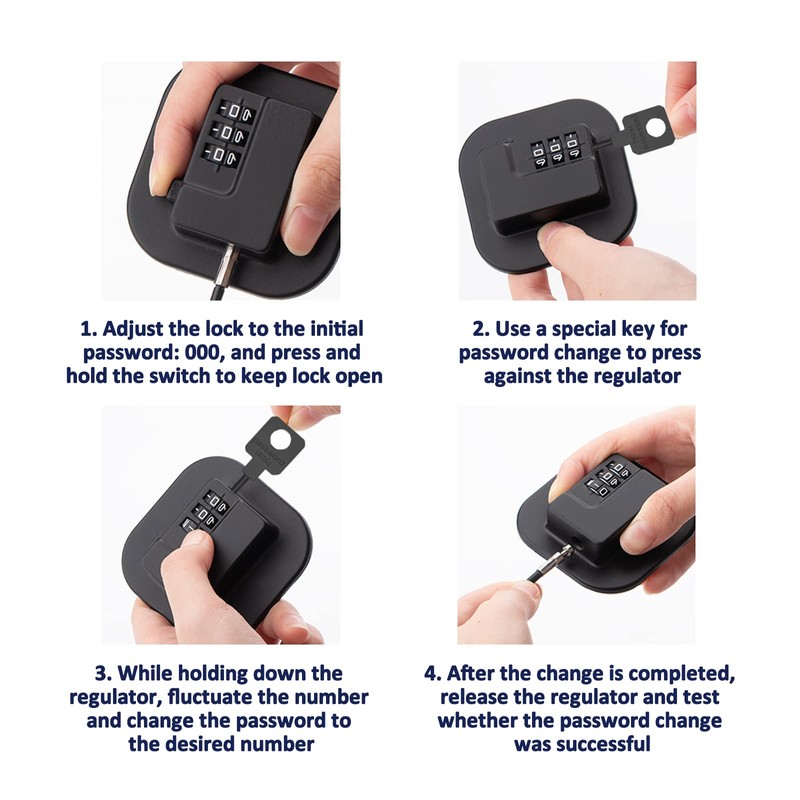 1. Adjust the lock to the initial password: 000, and press and hold the switch to keep lock open

2. Use a special key for password change to press against the regulator

3. While holding down the regulator, fluctuate the number and change the password to the desired number

4. After the change is completed, release the regulator and test whether the password change was successful