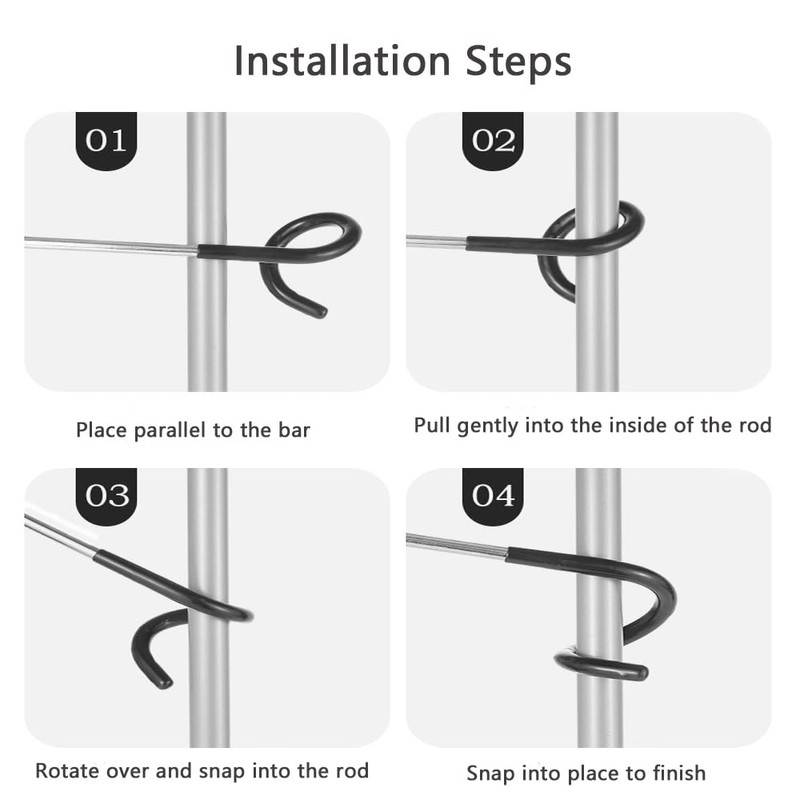 Installation Steps

01

Place parallel to the bar

02

Pull gently into the inside of the rod

03

Rotate over and snap into the rod

04

Snap into place to finish