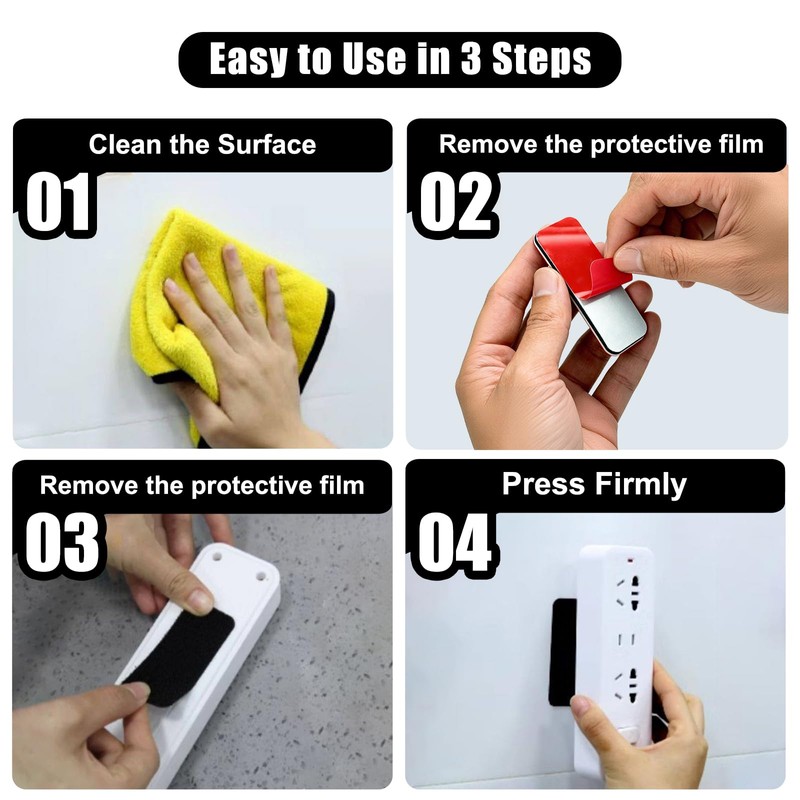 Easy to Use in 3 Steps

Clean the Surface

01

Remove the protective film

02

Remove the protective film

03

Press Firmly

04