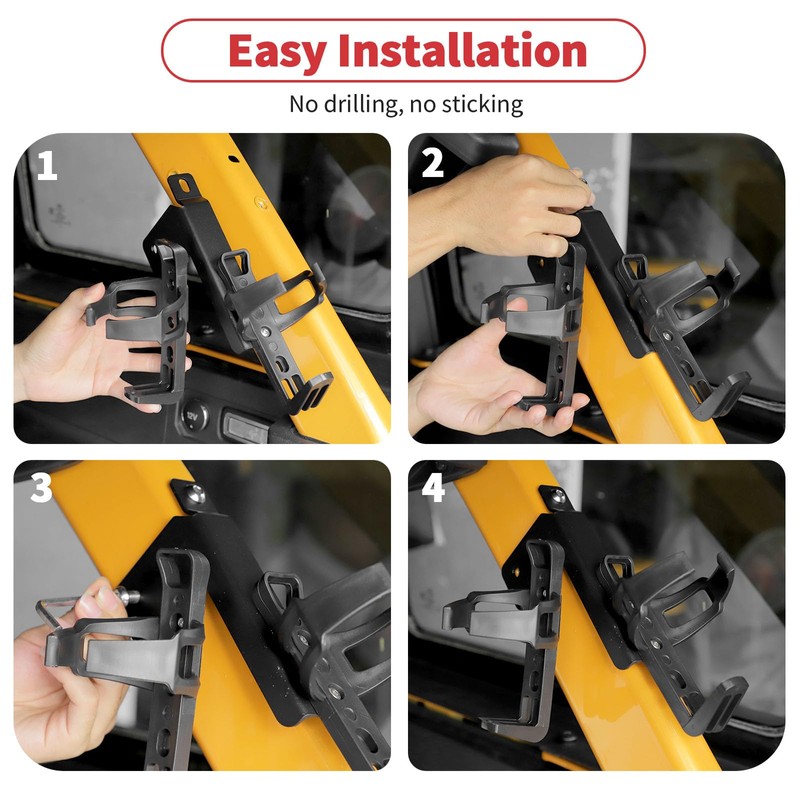 Easy Installation

No drilling, no sticking

1

12V

2

3

4