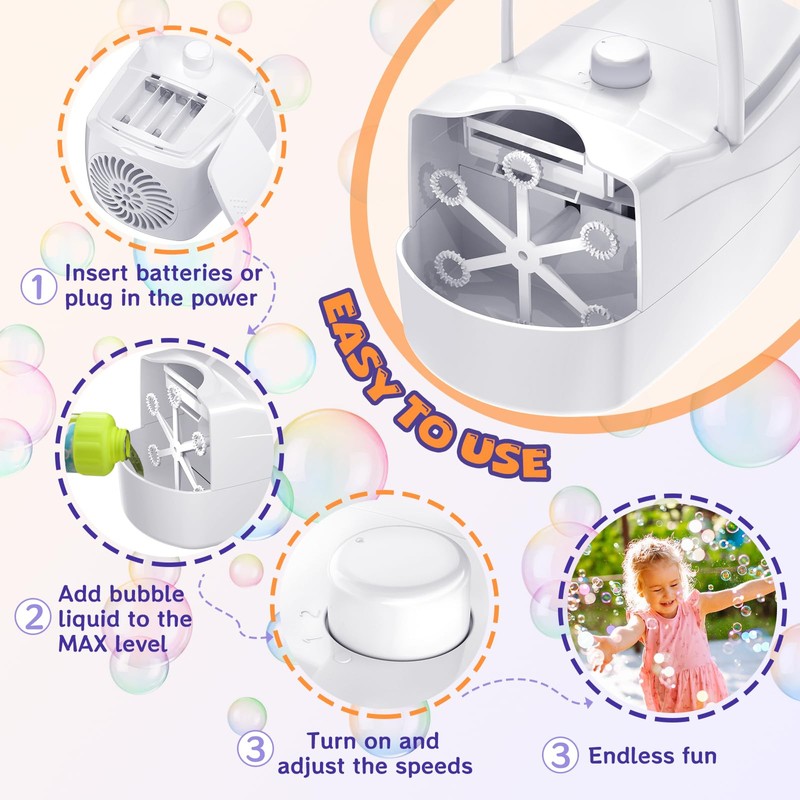 1 Insert batteries or plug in the power

EASY TO USE

2 Add bubble liquid to the MAX level

3 Turn on and adjust the speeds

3 Endless fun