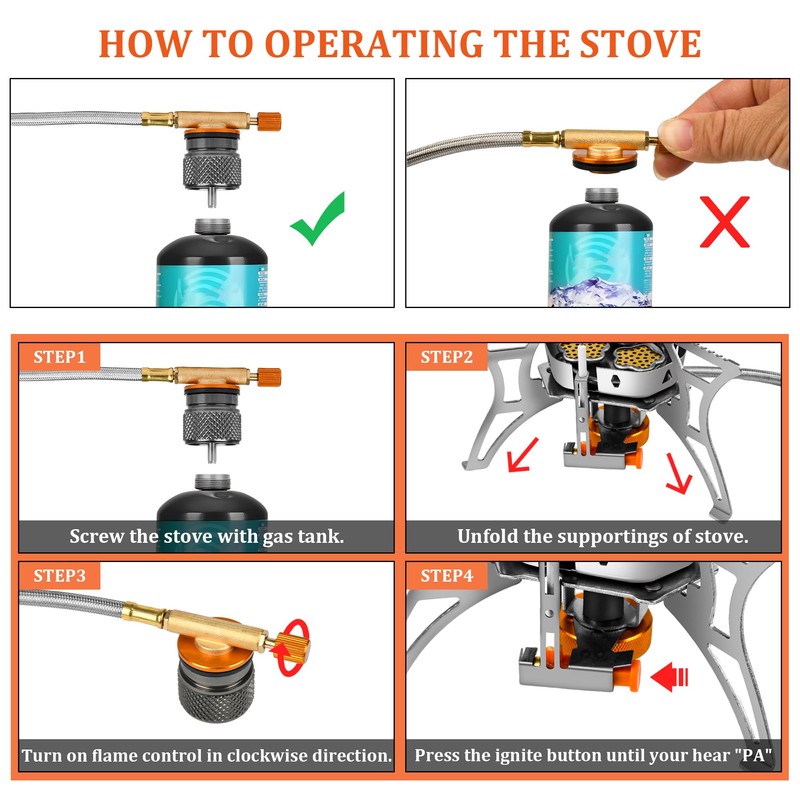 HOW TO OPERATING THE STOVE

STEP1

Screw the stove with gas tank.

STEP2

Unfold the supportings of stove.

STEP3

Turn on flame control in clockwise direction.

STEP4

Press the ignite button until your hear "PA"