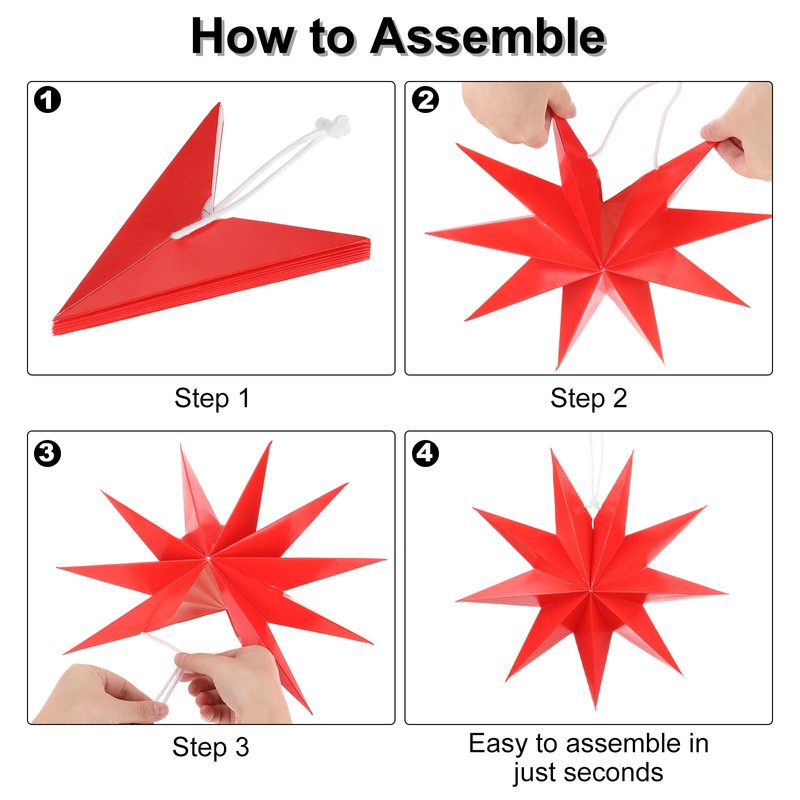 How to Assemble

1

Step 1

2

Step 2

3

Step 3

4

Easy to assemble in just seconds