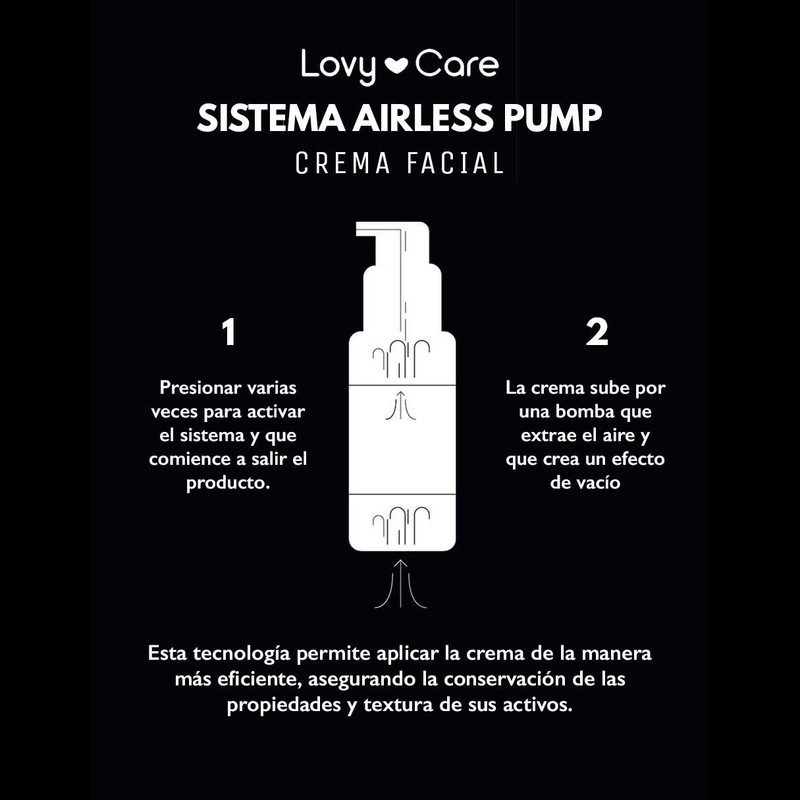 Lovy ❤ Care

SISTEMA AIRLESS PUMP

CREMA FACIAL

1

Presionar varias veces para activar el sistema y que comience a salir el producto.

2

La crema sube por una bomba que extrae el aire y que crea un efecto de vacío

Esta tecnología permite aplicar la crema de la manera más eficiente, asegurando la conservación de las propiedades y textura de sus activos.