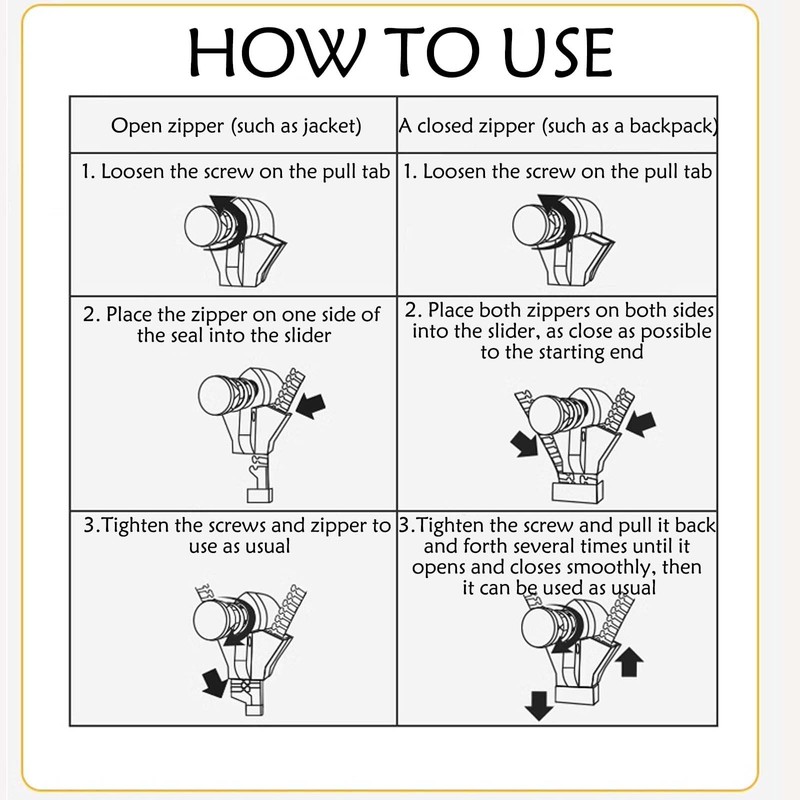 HOW TO USE

| Open zipper (such as jacket) | A closed zipper (such as a backpack) |
|---|---|
| 1. Loosen the screw on the pull tab | 1. Loosen the screw on the pull tab |
| 2. Place the zipper on one side of the seal into the slider | 2. Place both zippers on both sides into the slider, as close as possible to the starting end |
| 3.Tighten the screws and zipper to use as usual | 3.Tighten the screw and pull it back and forth several times until it opens and closes smoothly, then it can be used as usual |