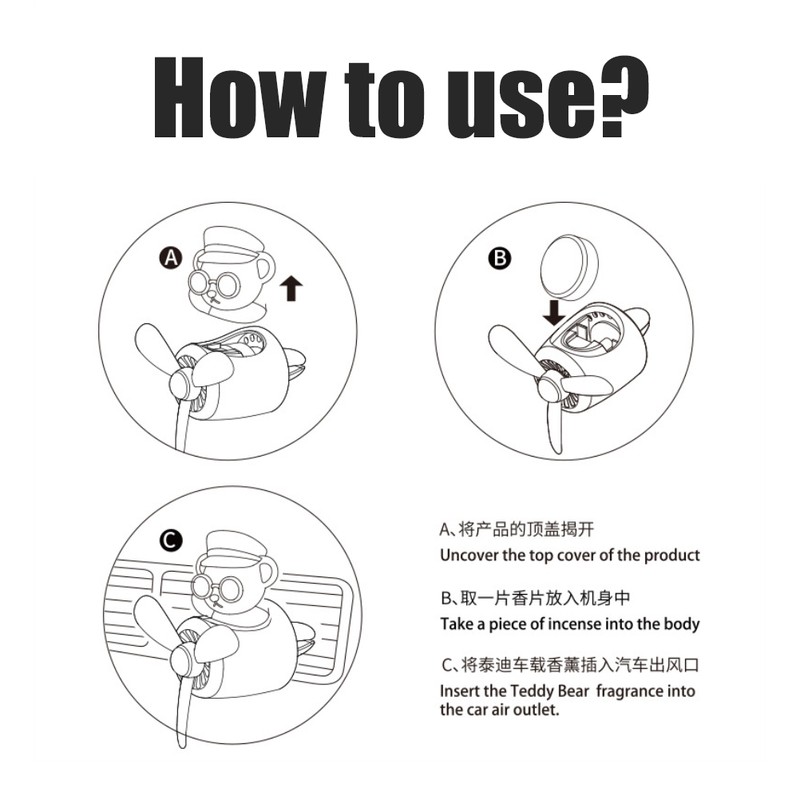 How to use?

A

B

C

A、将产品的顶盖揭开
Uncover the top cover of the product

B、取一片香片放入机身中
Take a piece of incense into the body

C、将泰迪车载香薰插入汽车出风口
Insert the Teddy Bear  fragrance into the car air outlet.