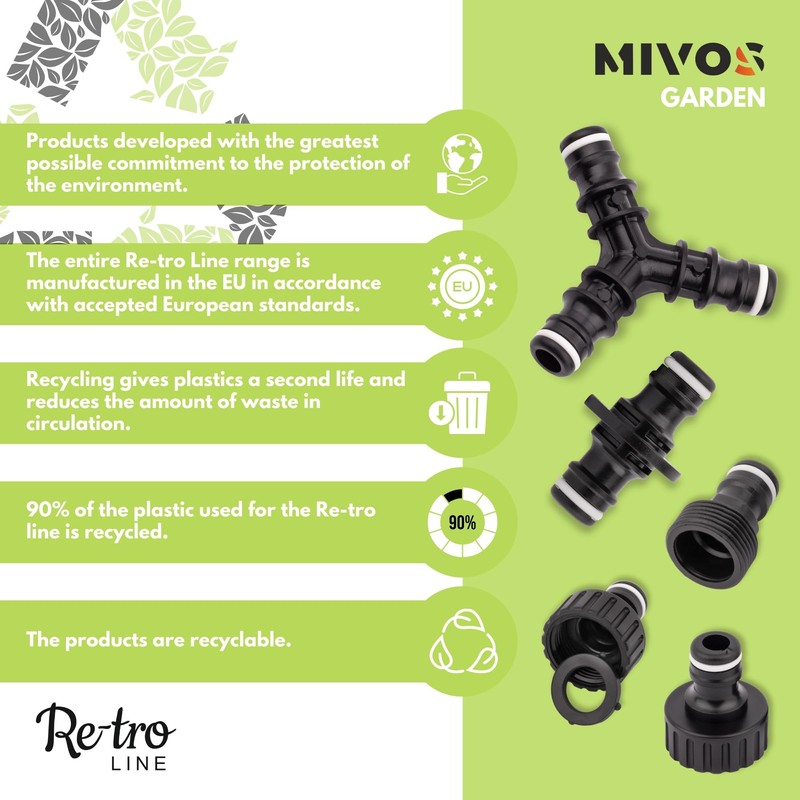 MIVOS
GARDEN

Products developed with the greatest possible commitment to the protection of the environment.

The entire Re-tro Line range is manufactured in the EU in accordance with accepted European standards.

EU

Recycling gives plastics a second life and reduces the amount of waste in circulation.

90% of the plastic used for the Re-tro line is recycled.

90%

The products are recyclable.

Re-tro
LINE