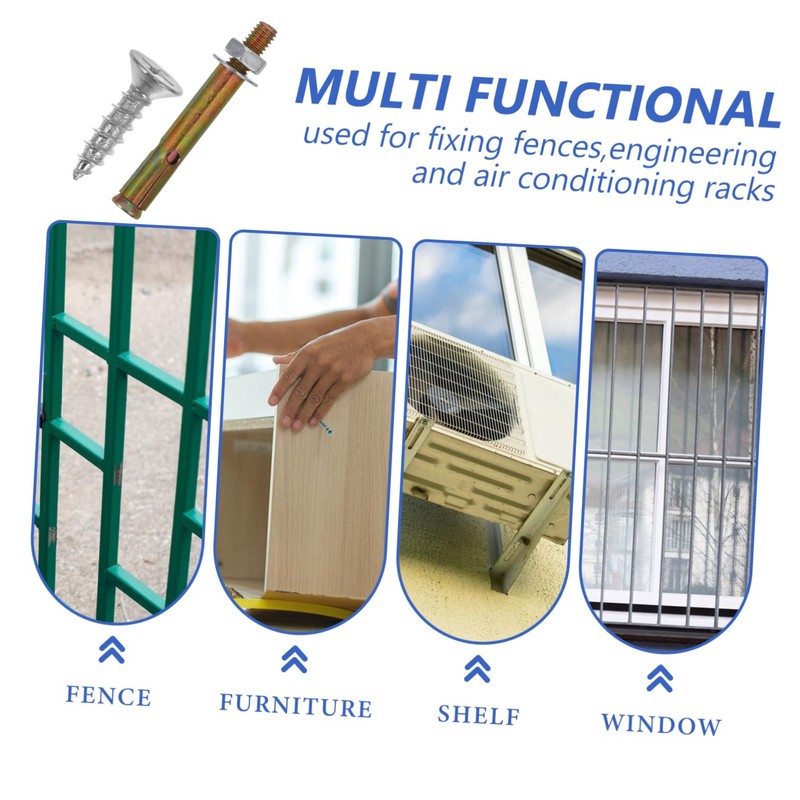 MULTI FUNCTIONAL
used for fixing fences,engineering and air conditioning racks

FENCE

FURNITURE

SHELF

WINDOW