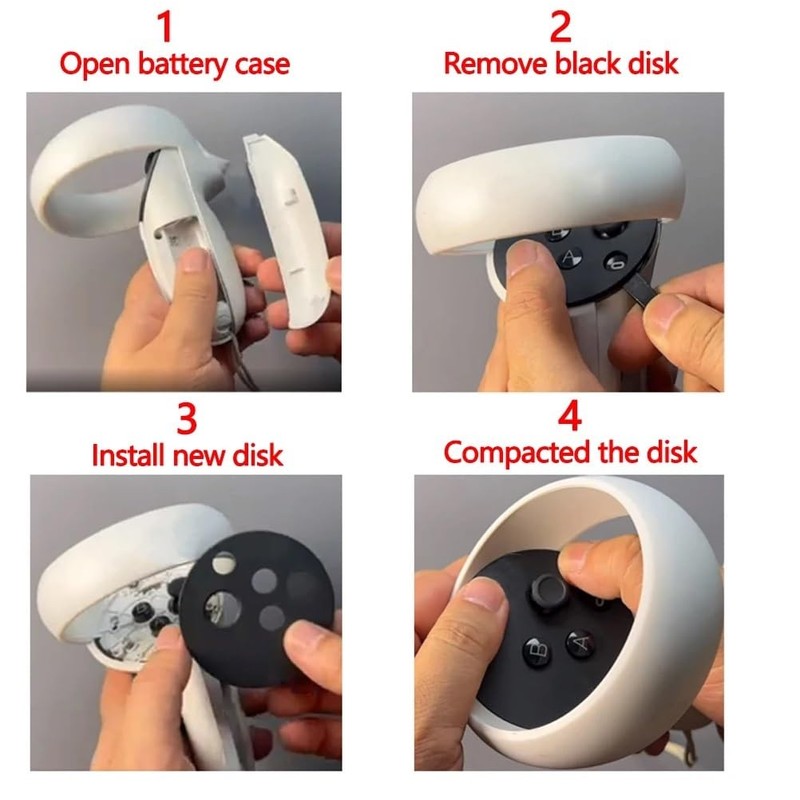 1
Open battery case

2
Remove black disk

A

3
Install new disk

4
Compacted the disk

B A