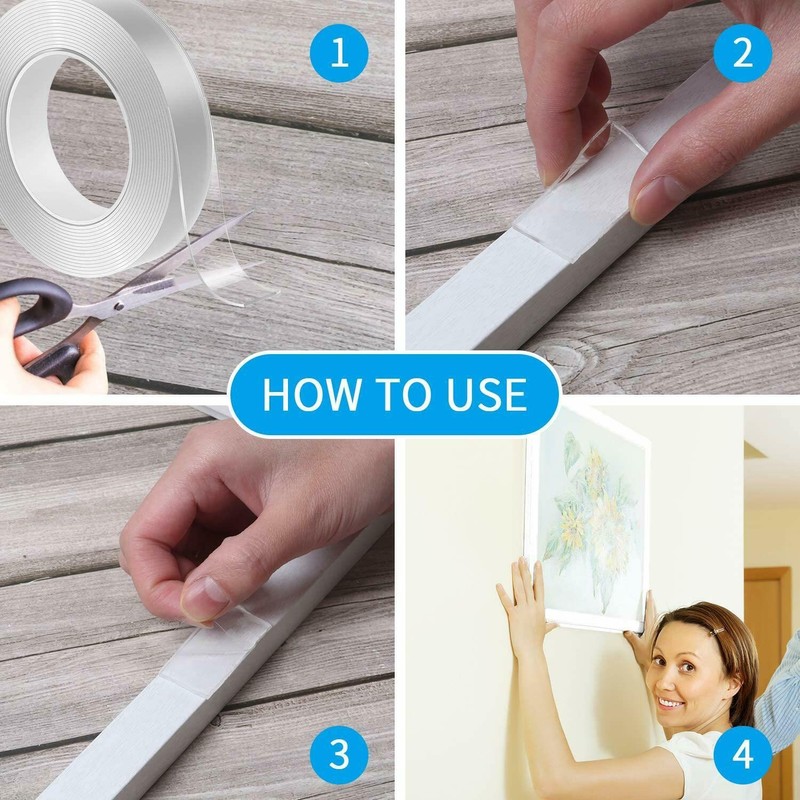 1

2

HOW TO USE

3

4