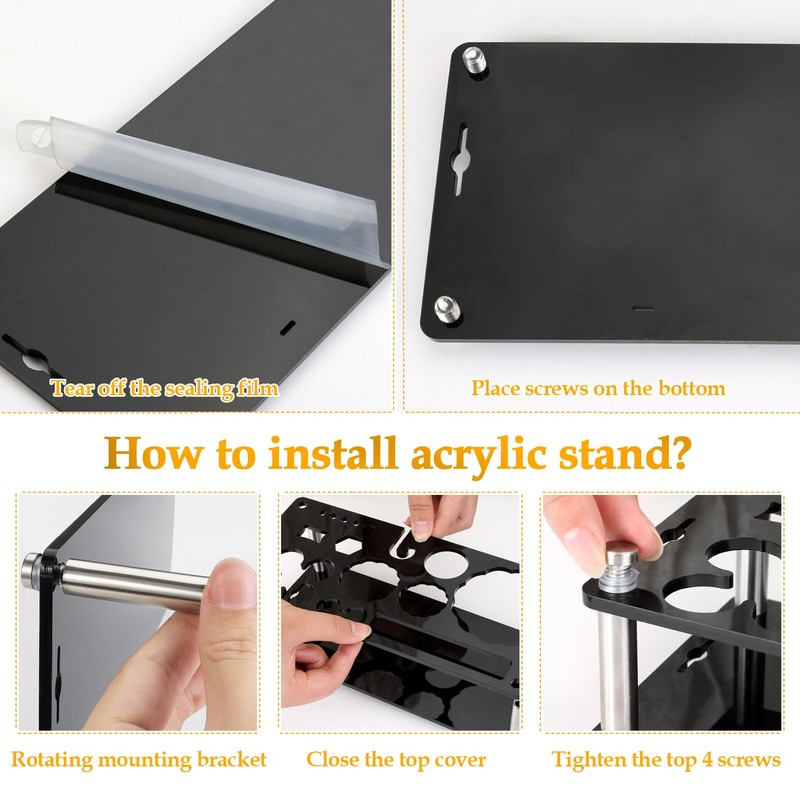 Tear off the sealing film

Place screws on the bottom

How to install acrylic stand?

Rotating mounting bracket

Close the top cover

Tighten the top 4 screws