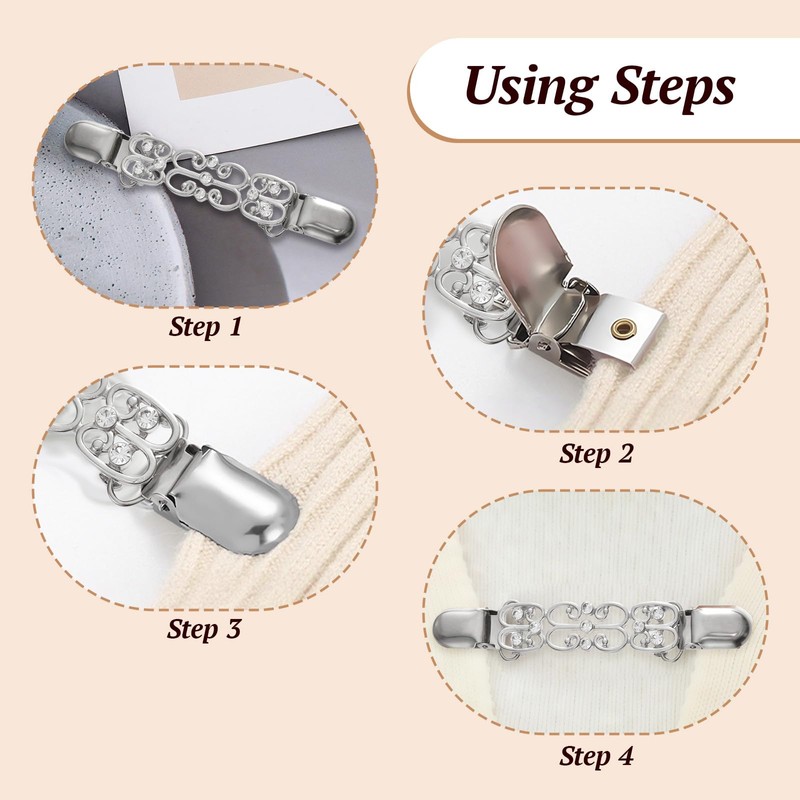 Using Steps

Step 1

Step 2

Step 3

Step 4