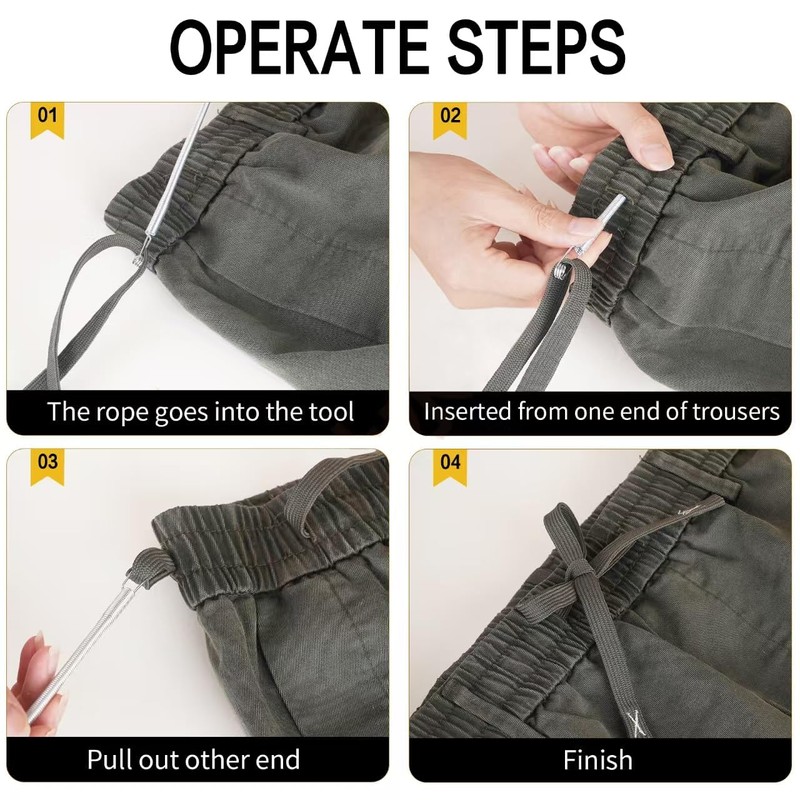 OPERATE STEPS

01

The rope goes into the tool

02

Inserted from one end of trousers

03

Pull out other end

04

Finish