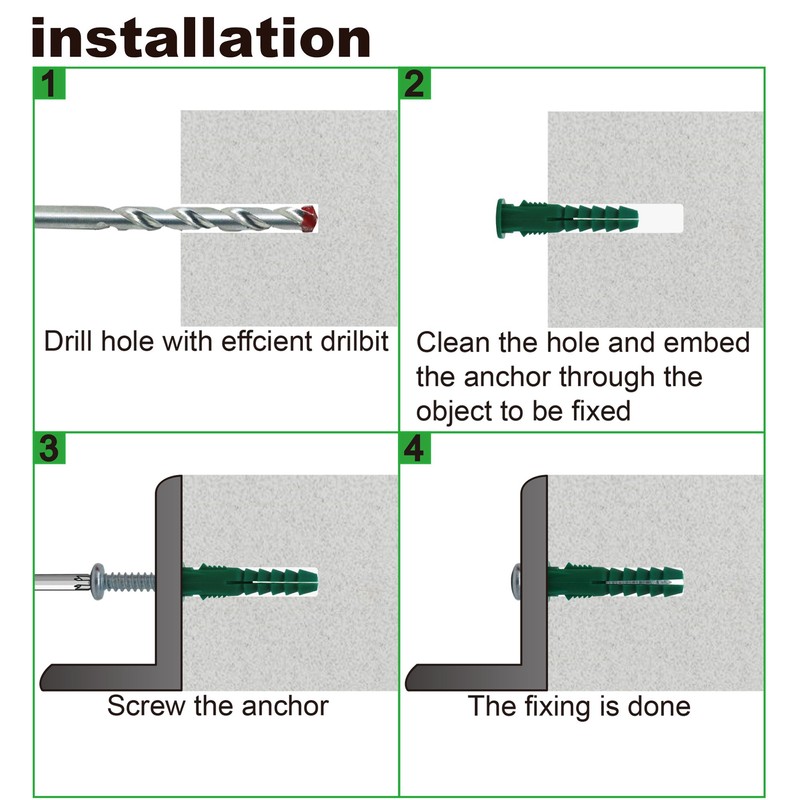 installation

1

Drill hole with effcient drilbit

2

Clean the hole and embed the anchor through the object to be fixed

3

Screw the anchor

4

The fixing is done