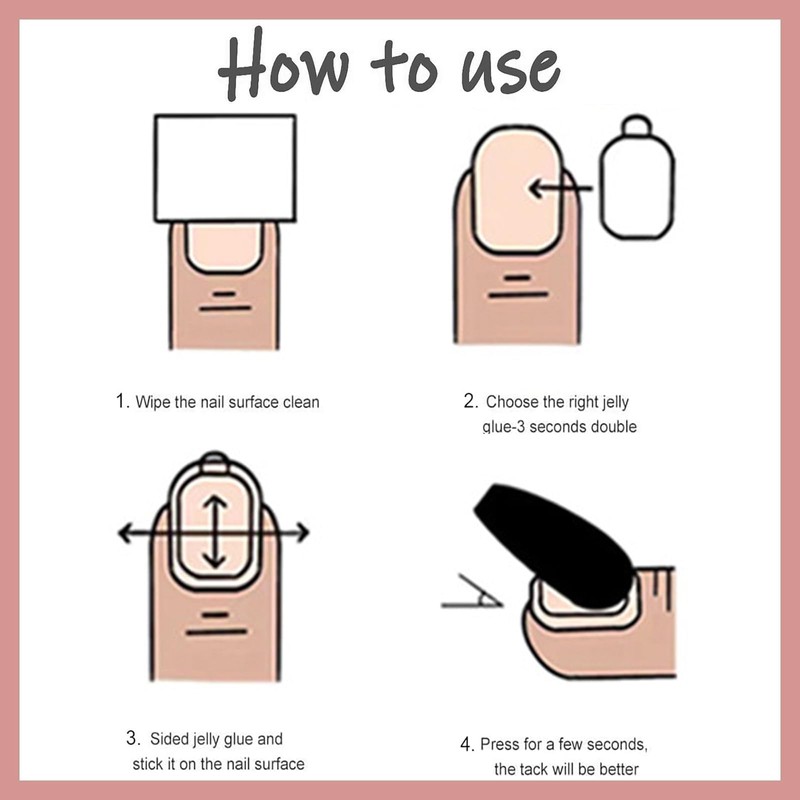 How to use

1. Wipe the nail surface clean

2. Choose the right jelly glue-3 seconds double

3. Sided jelly glue and stick it on the nail surface

4. Press for a few seconds, the tack will be better