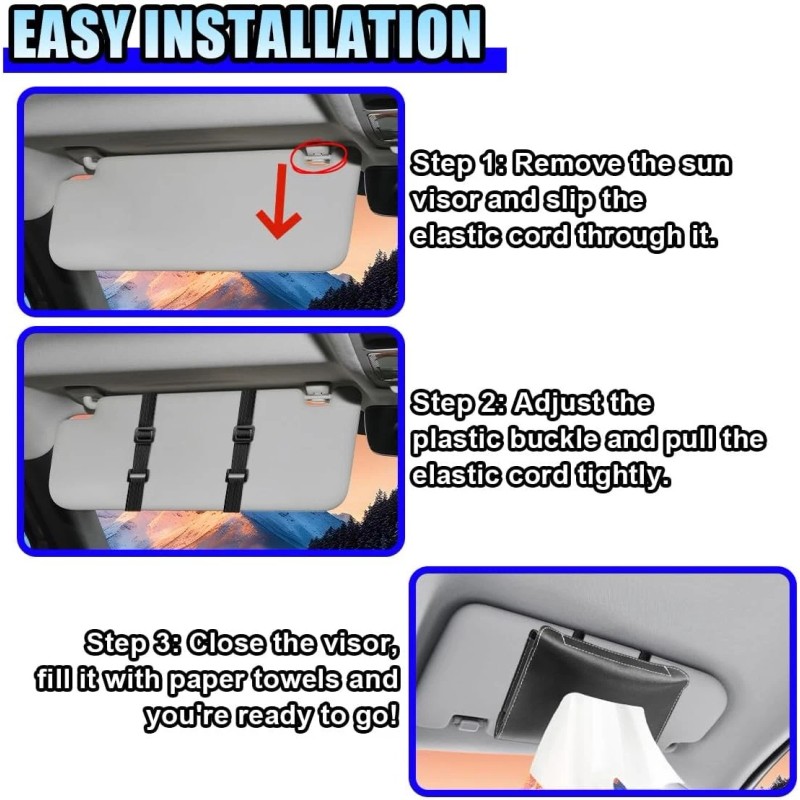 EASY INSTALLATION

Step 1: Remove the sun visor and slip the elastic cord through it.

Step 2: Adjust the plastic buckle and pull the elastic cord tightly.

Step 3: Close the visor, fill it with paper towels and you're ready to go!