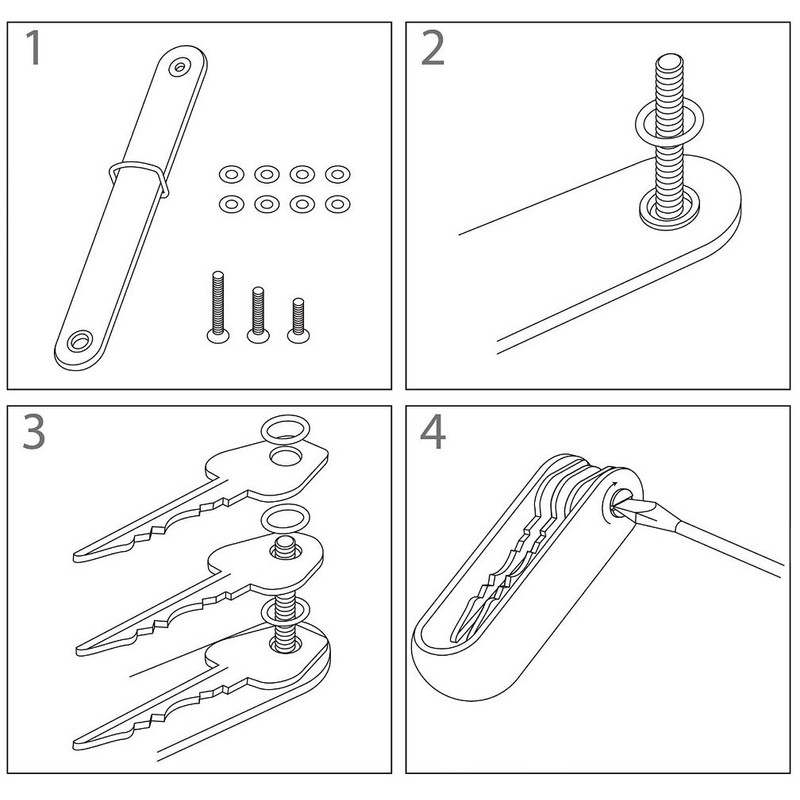 1

2

3

4