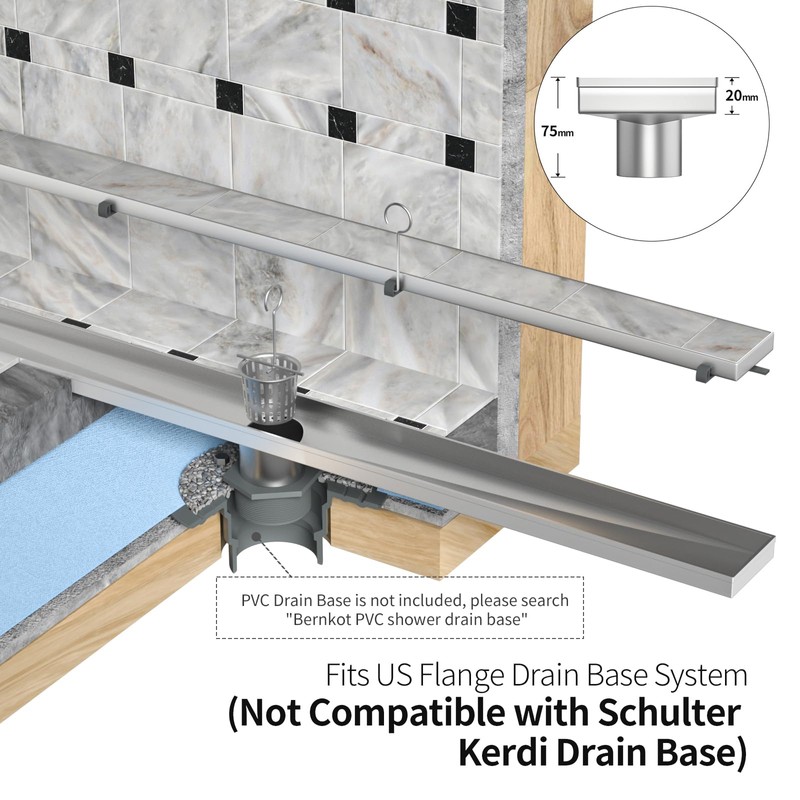 75mm

20mm

PVC Drain Base is not included, please search "Bernkot PVC shower drain base"

Fits US Flange Drain Base System
(Not Compatible with Schulter Kerdi Drain Base)