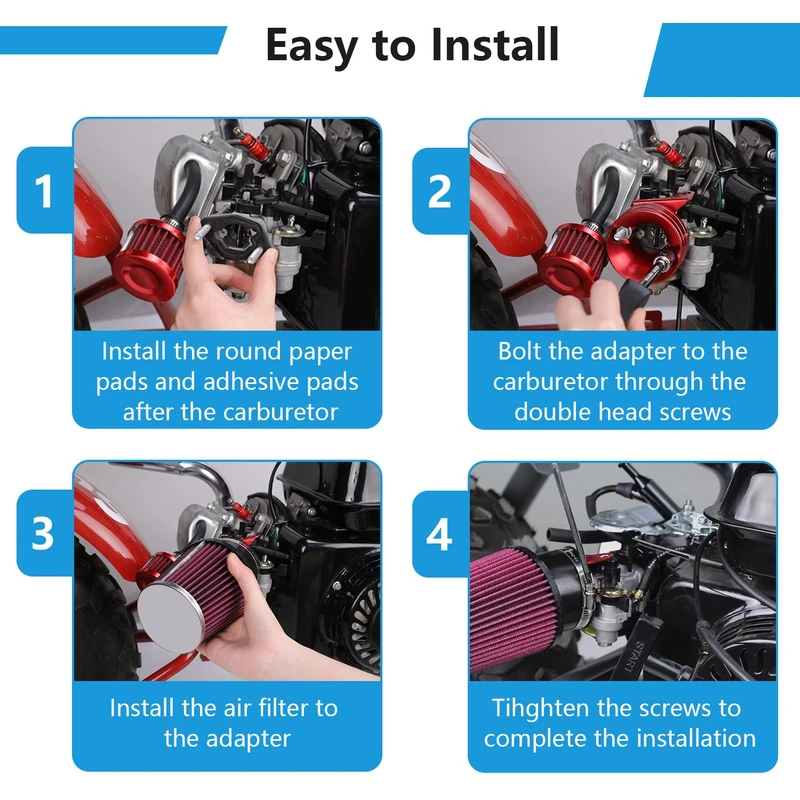 Easy to Install

1

Install the round paper pads and adhesive pads after the carburetor

2

Bolt the adapter to the carburetor through the double head screws

3

Install the air filter to the adapter

4

START

Tihghten the screws to complete the installation