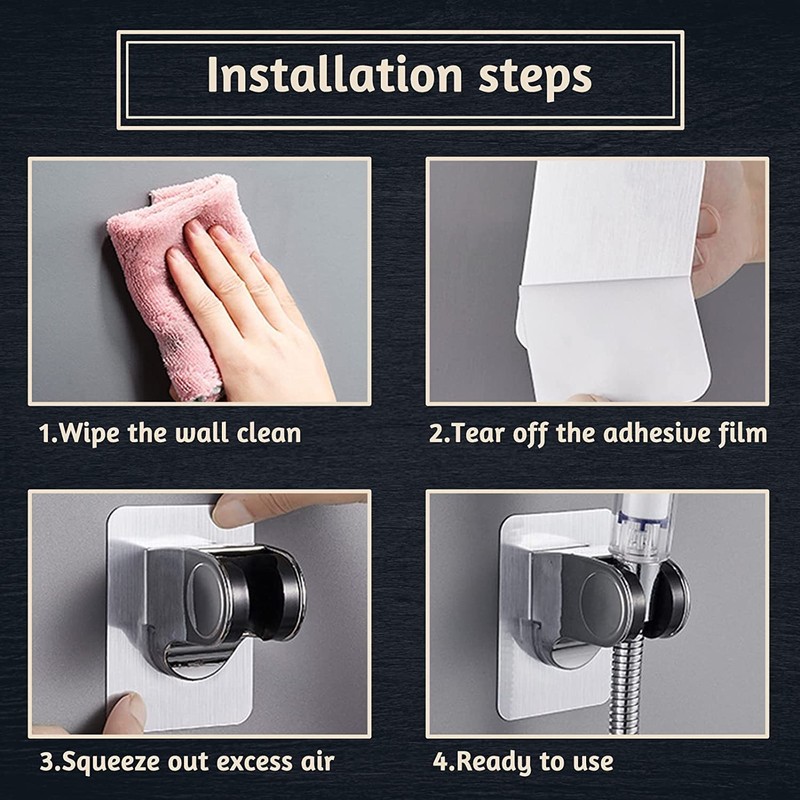 Installation steps

1.Wipe the wall clean

2.Tear off the adhesive film

3.Squeeze out excess air

4.Ready to use