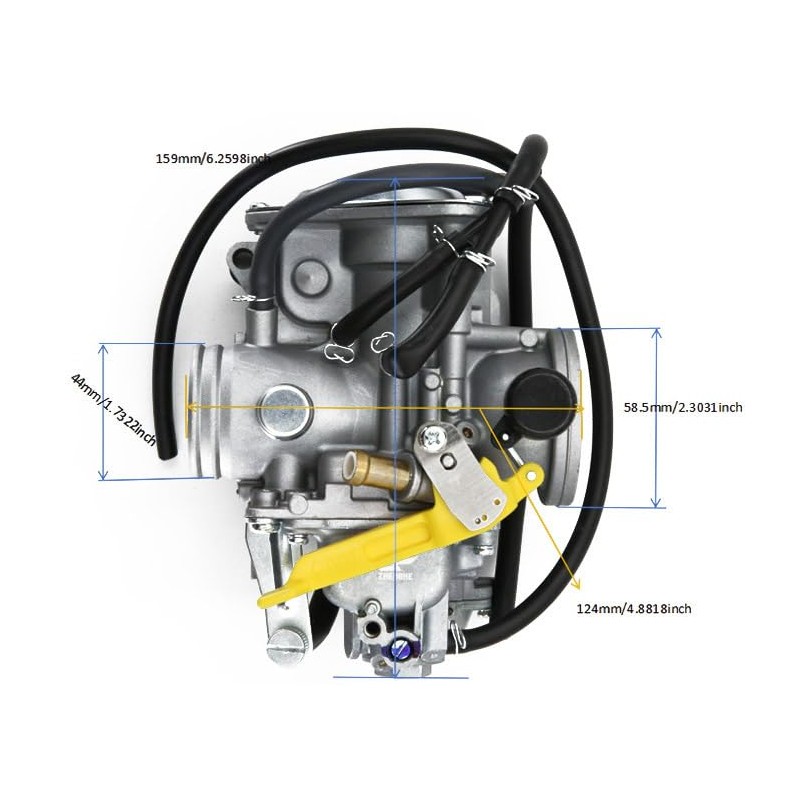 159mm/6.2598inch

44mm/1.7322inch

58.5mm/2.3031inch

124mm/4.8818inch