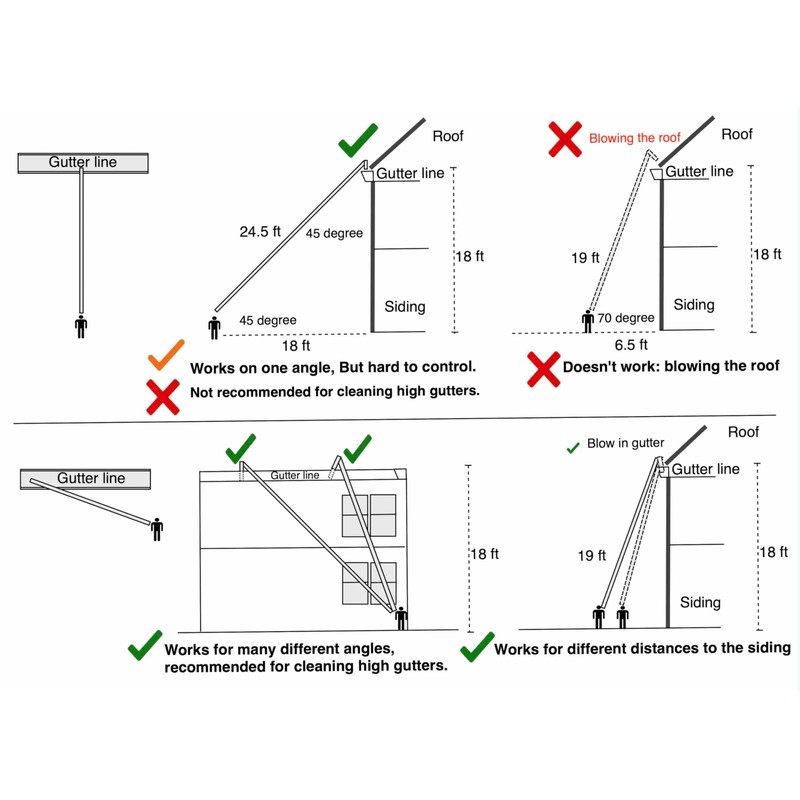 Gutter line

Roof

Gutter line

24.5 ft

45 degree

18 ft

Siding

45 degree

18 ft

Works on one angle, But hard to control.

Not recommended for cleaning high gutters.

Blowing the roof

Roof

Gutter line

19 ft

18 ft

Siding

70 degree

6.5 ft

Doesn't work: blowing the roof

Gutter line

Gutter line

18 ft

Works for many different angles, recommended for cleaning high gutters.

Blow in gutter

Roof

Gutter line

19 ft

18 ft

Siding

Works for different distances to the siding