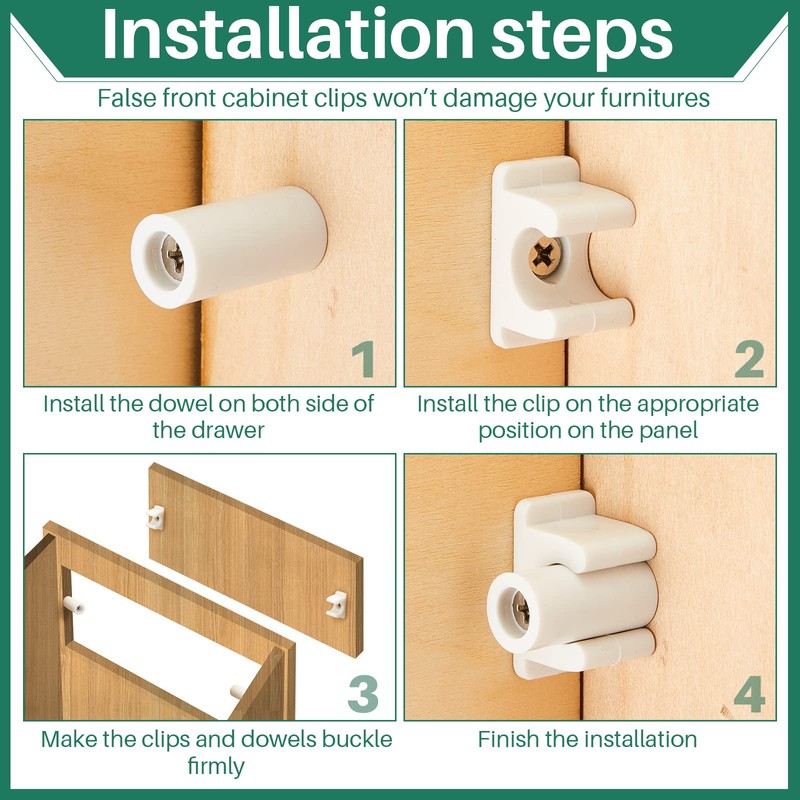 Installation steps

False front cabinet clips won't damage your furnitures

1

Install the dowel on both side of the drawer

2

Install the clip on the appropriate position on the panel

3

Make the clips and dowels buckle firmly

4

Finish the installation