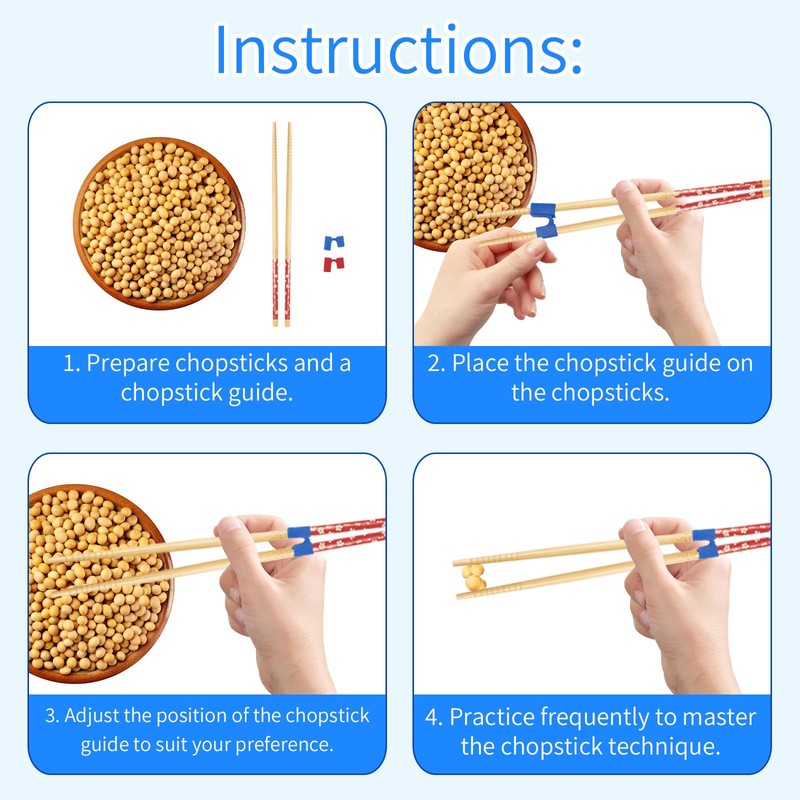 Instructions:

1. Prepare chopsticks and a chopstick guide.

2. Place the chopstick guide on the chopsticks.

3. Adjust the position of the chopstick guide to suit your preference.

4. Practice frequently to master the chopstick technique.