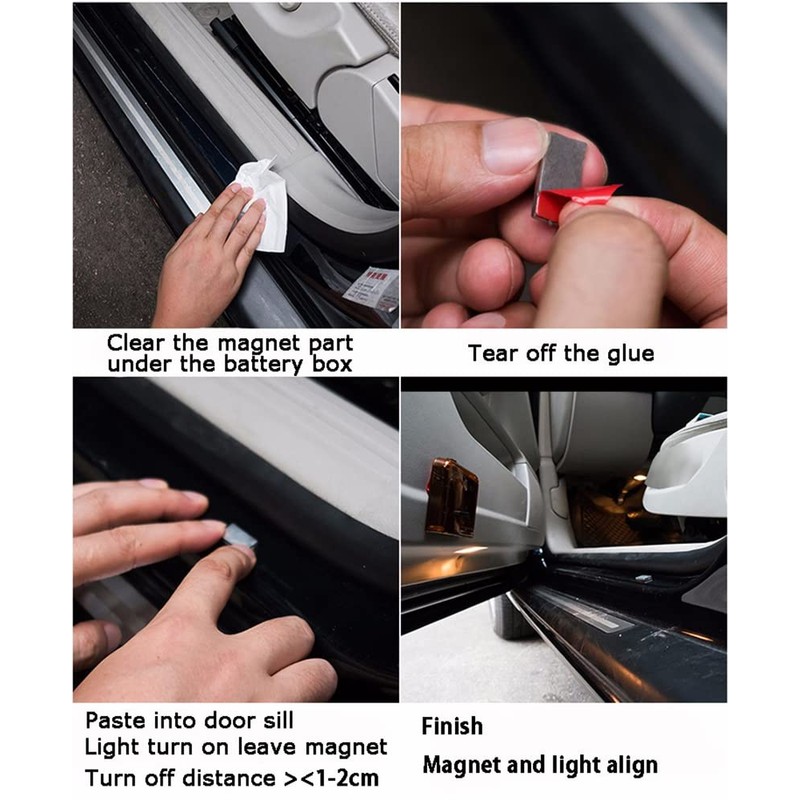 Clear the magnet part
under the battery box

Tear off the glue

Paste into door sill
Light turn on leave magnet
Turn off distance ><1-2cm

Finish
Magnet and light align