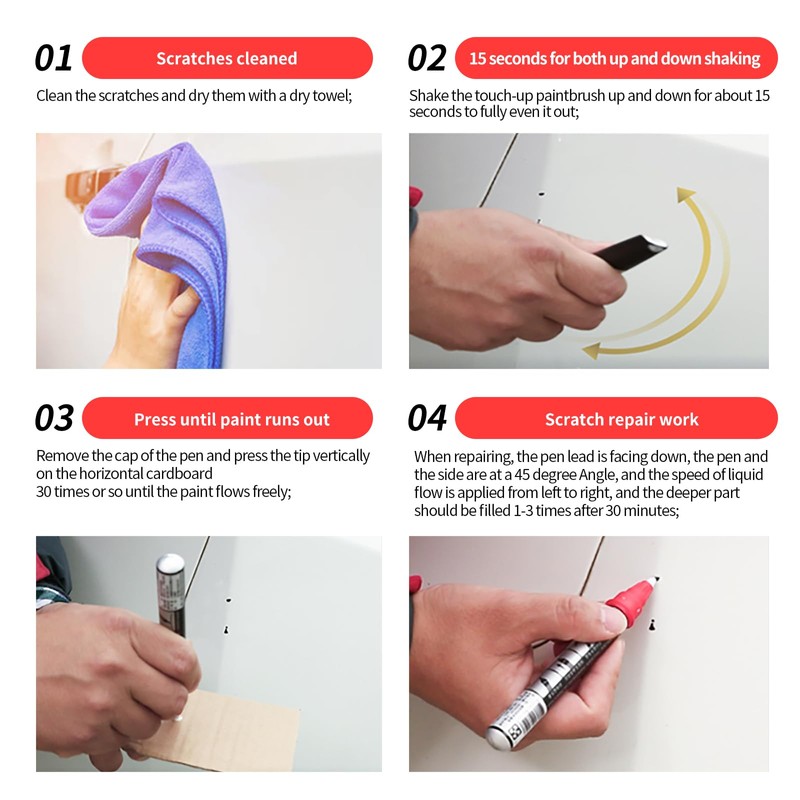 01 Scratches cleaned

Clean the scratches and dry them with a dry towel;

02 15 seconds for both up and down shaking

Shake the touch-up paintbrush up and down for about 15 seconds to fully even it out;

03 Press until paint runs out

Remove the cap of the pen and press the tip vertically on the horizontal cardboard
30 times or so until the paint flows freely;

04 Scratch repair work

When repairing, the pen lead is facing down, the pen and the side are at a 45 degree Angle, and the speed of liquid flow is applied from left to right, and the deeper part should be filled 1-3 times after 30 minutes;