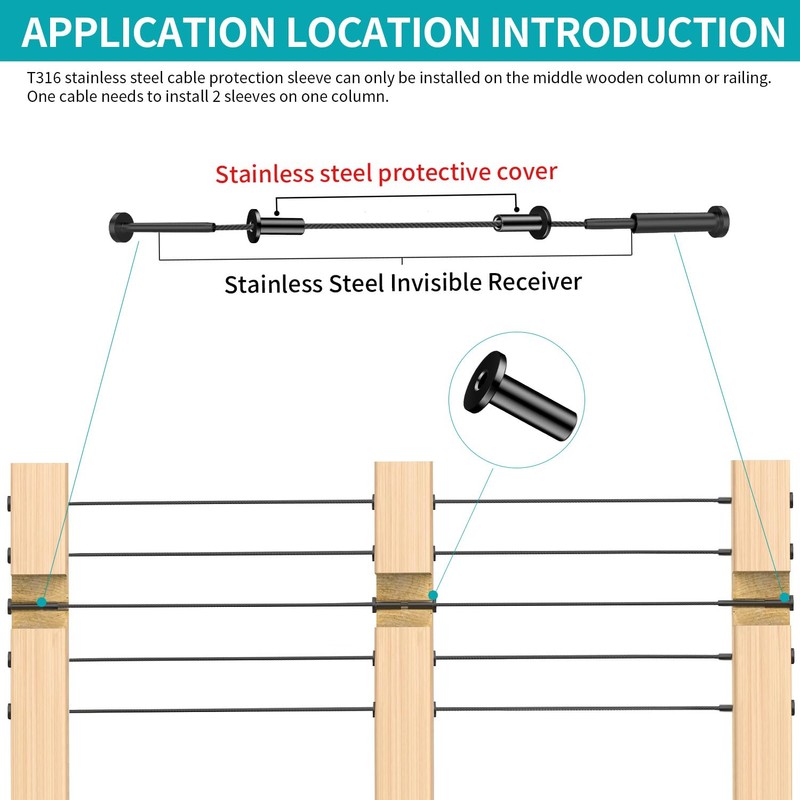 APPLICATION LOCATION INTRODUCTION

T316 stainless steel cable protection sleeve can only be installed on the middle wooden column or railing. One cable needs to install 2 sleeves on one column.

Stainless steel protective cover

Stainless Steel Invisible Receiver