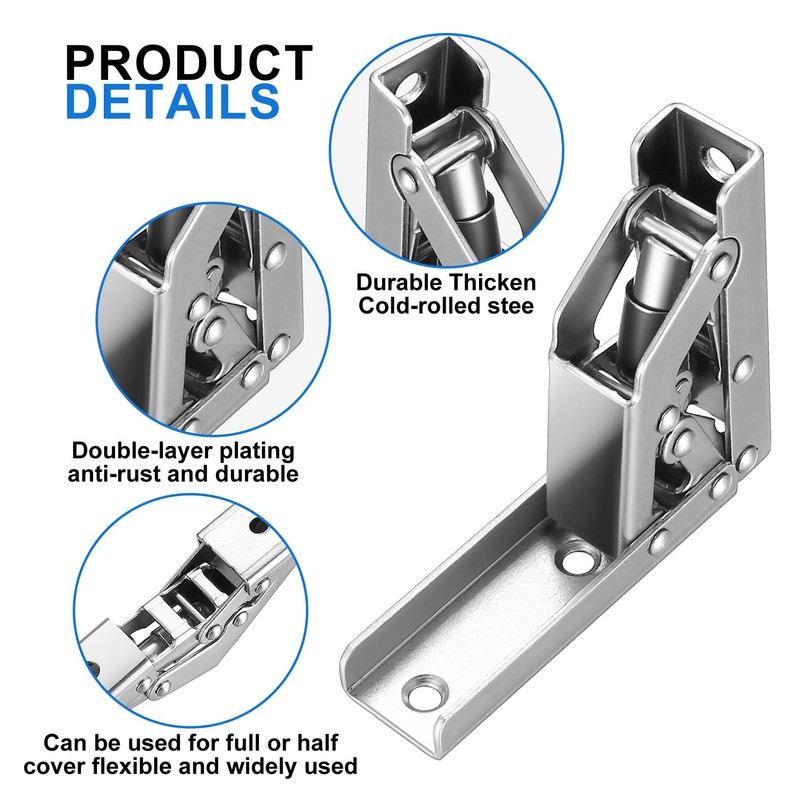 PRODUCT DETAILS

Durable Thicken Cold-rolled stee

Double-layer plating anti-rust and durable

Can be used for full or half cover flexible and widely used