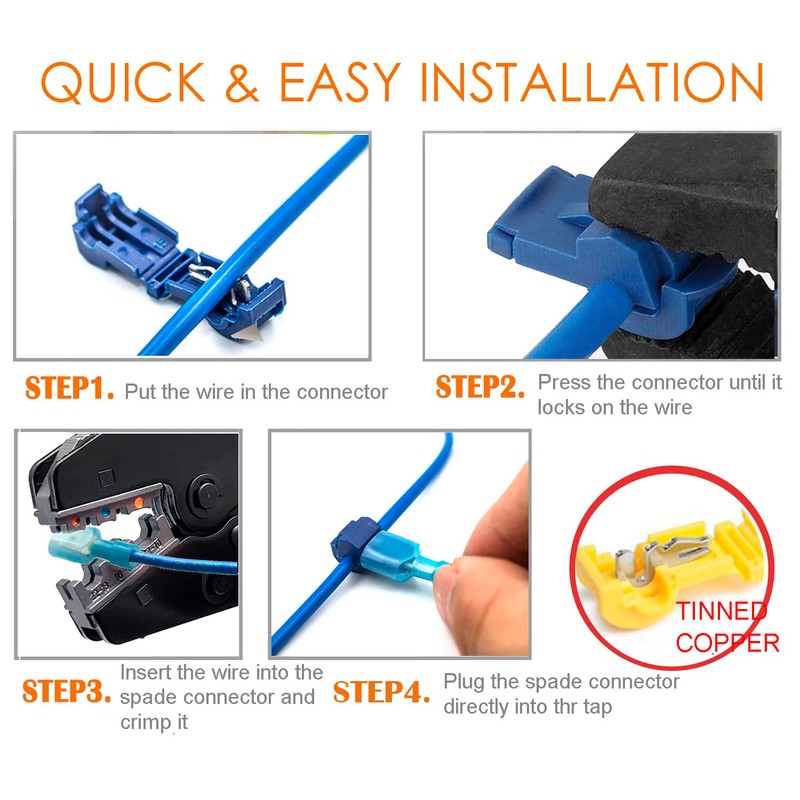 QUICK & EASY INSTALLATION

STEP1. Put the wire in the connector

STEP2. Press the connector until it locks on the wire

STEP3. Insert the wire into the spade connector and crimp it

STEP4. Plug the spade connector directly into thr tap

TINNED COPPER