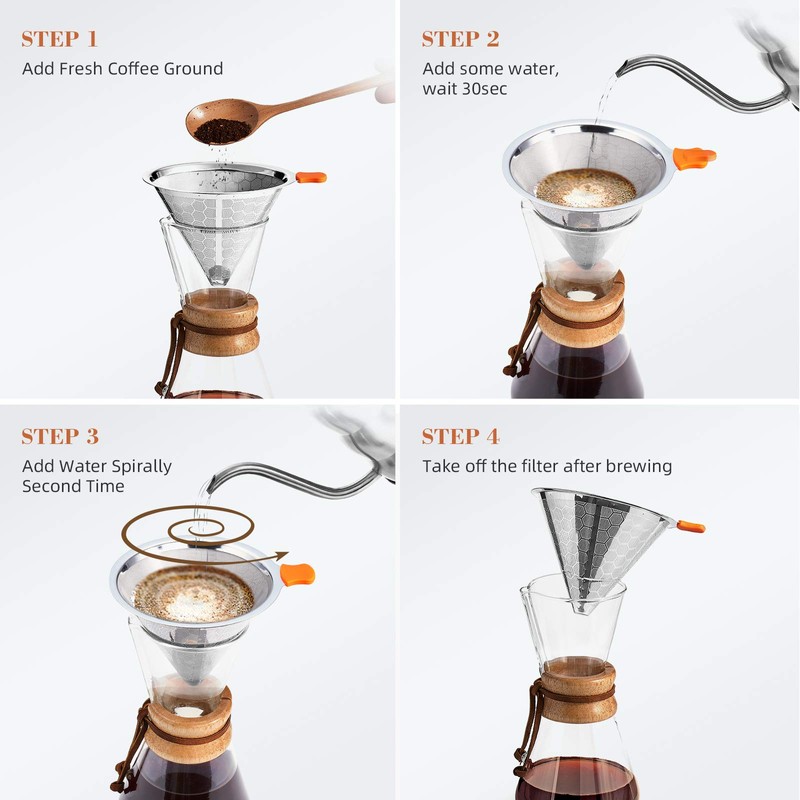 STEP 1
Add Fresh Coffee Ground

STEP 2
Add some water, wait 30sec

STEP 3
Add Water Spirally Second Time

STEP 4
Take off the filter after brewing