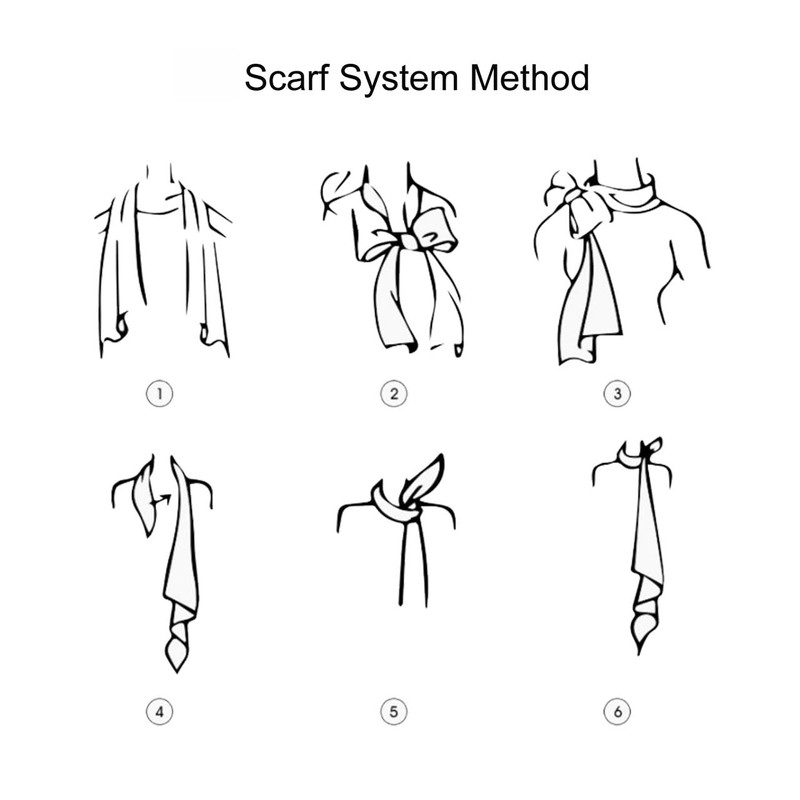 Scarf System Method

①

②

③

④

⑤

⑥