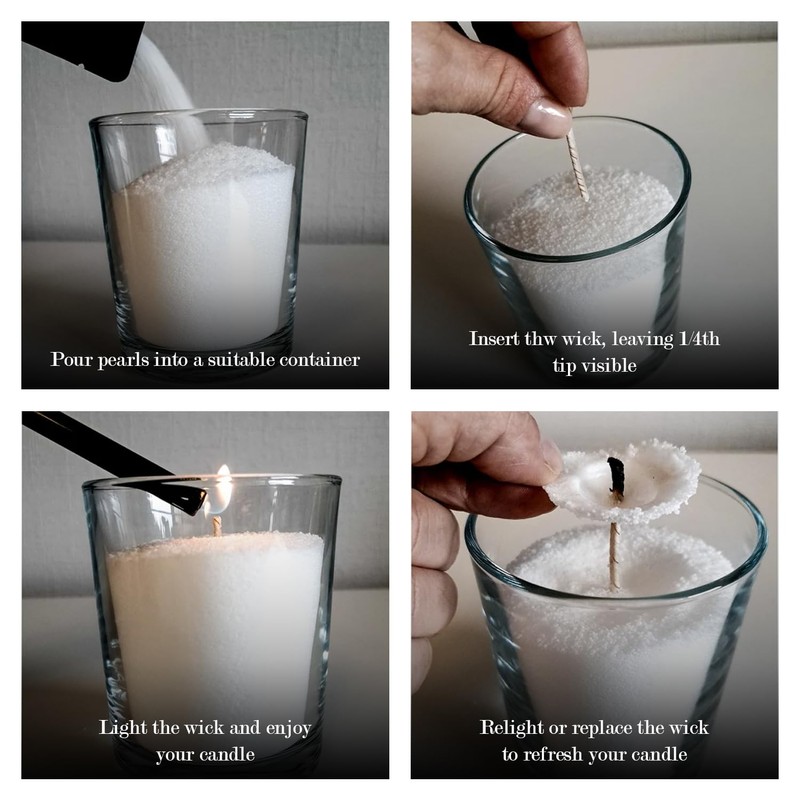 Pour pearls into a suitable container

Insert thw wick, leaving 1/4th tip visible

Light the wick and enjoy your candle

Relight or replace the wick to refresh your candle